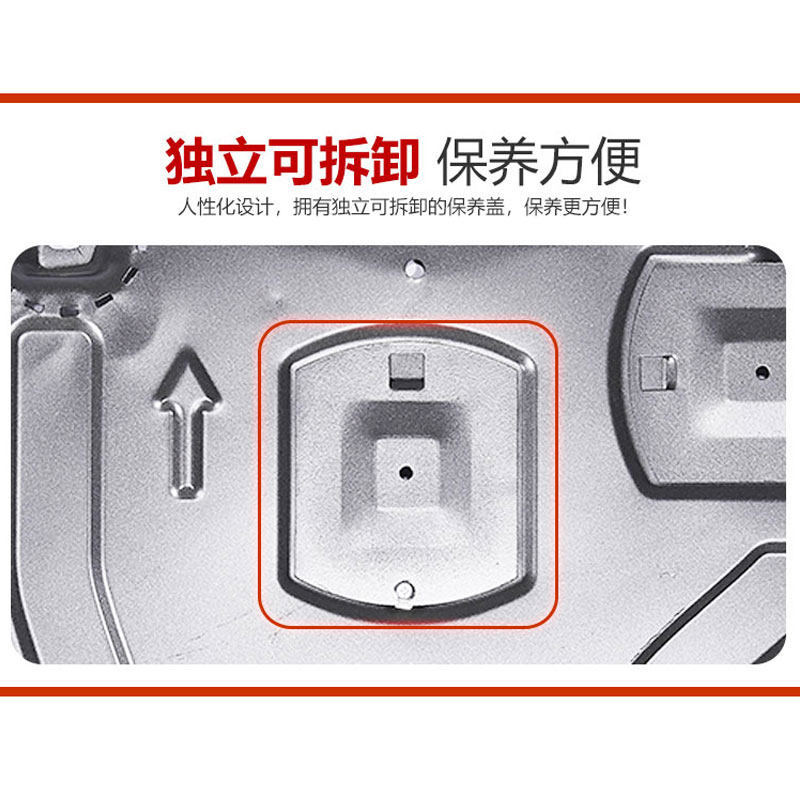 独立可拆卸 保养方便

人性化设计，拥有独立可拆卸的保养盖，保养更方便！