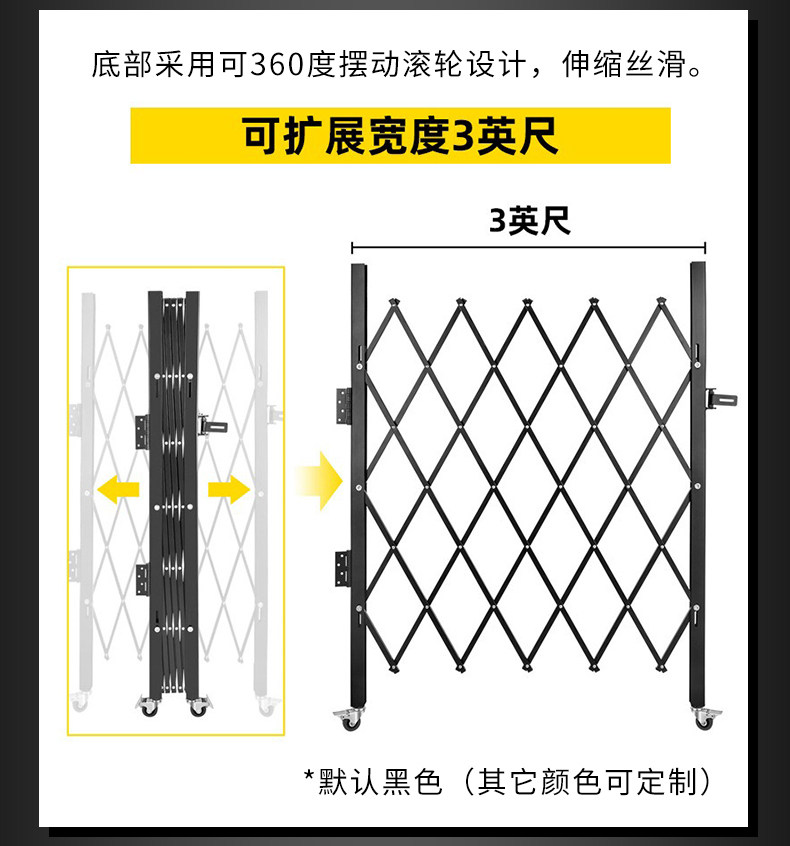 底部采用可360度摆动滚轮设计，伸缩丝滑。

可扩展宽度3英尺

3英尺

*默认黑色（其它颜色可定制）