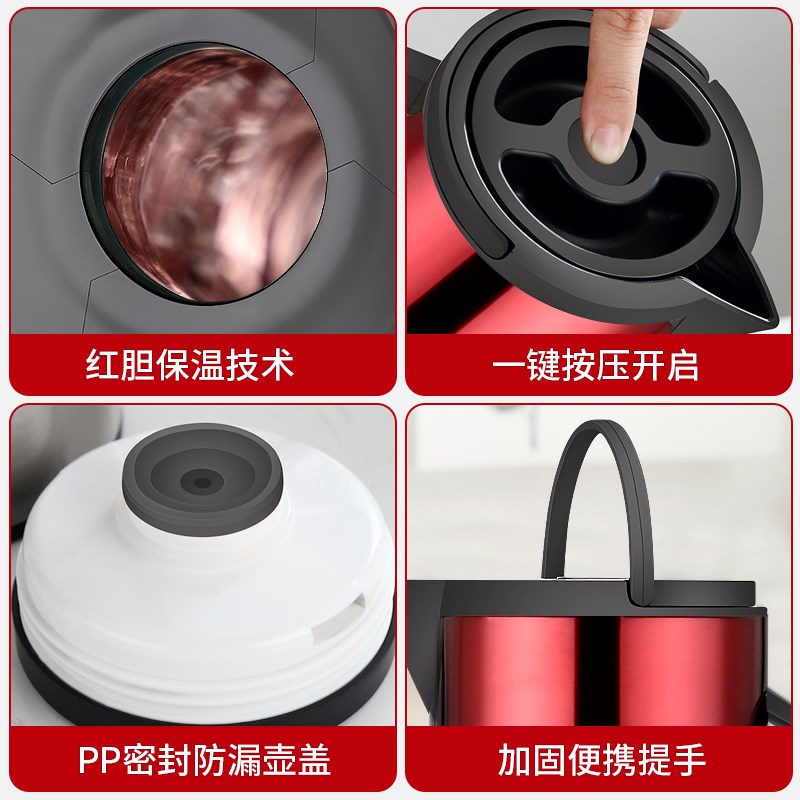 红胆保温技术

一键按压开启

PP密封防漏壶盖

加固便携提手