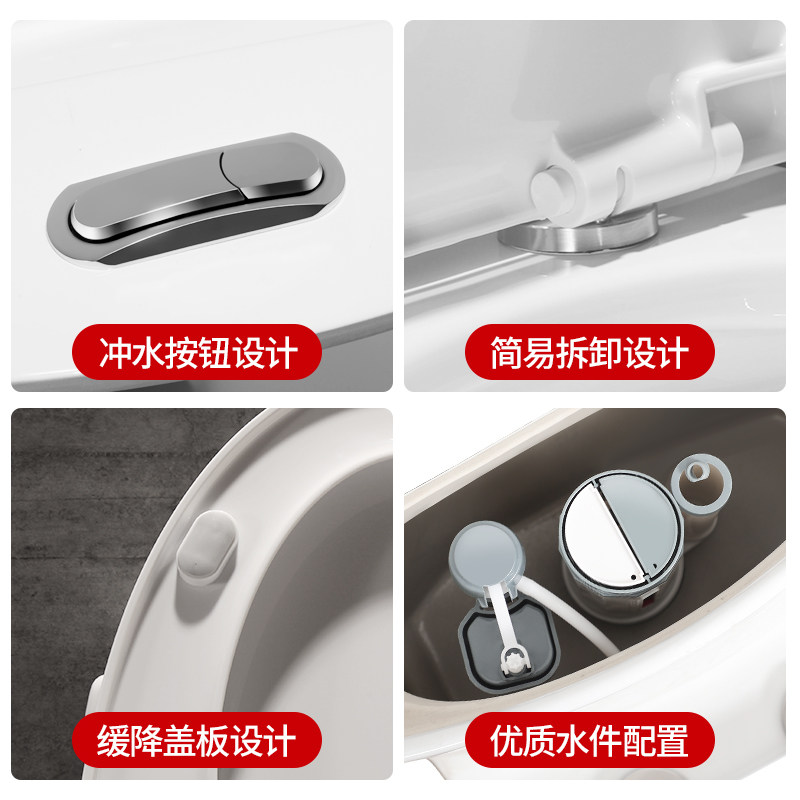 冲水按钮设计

简易拆卸设计

缓降盖板设计

优质水件配置