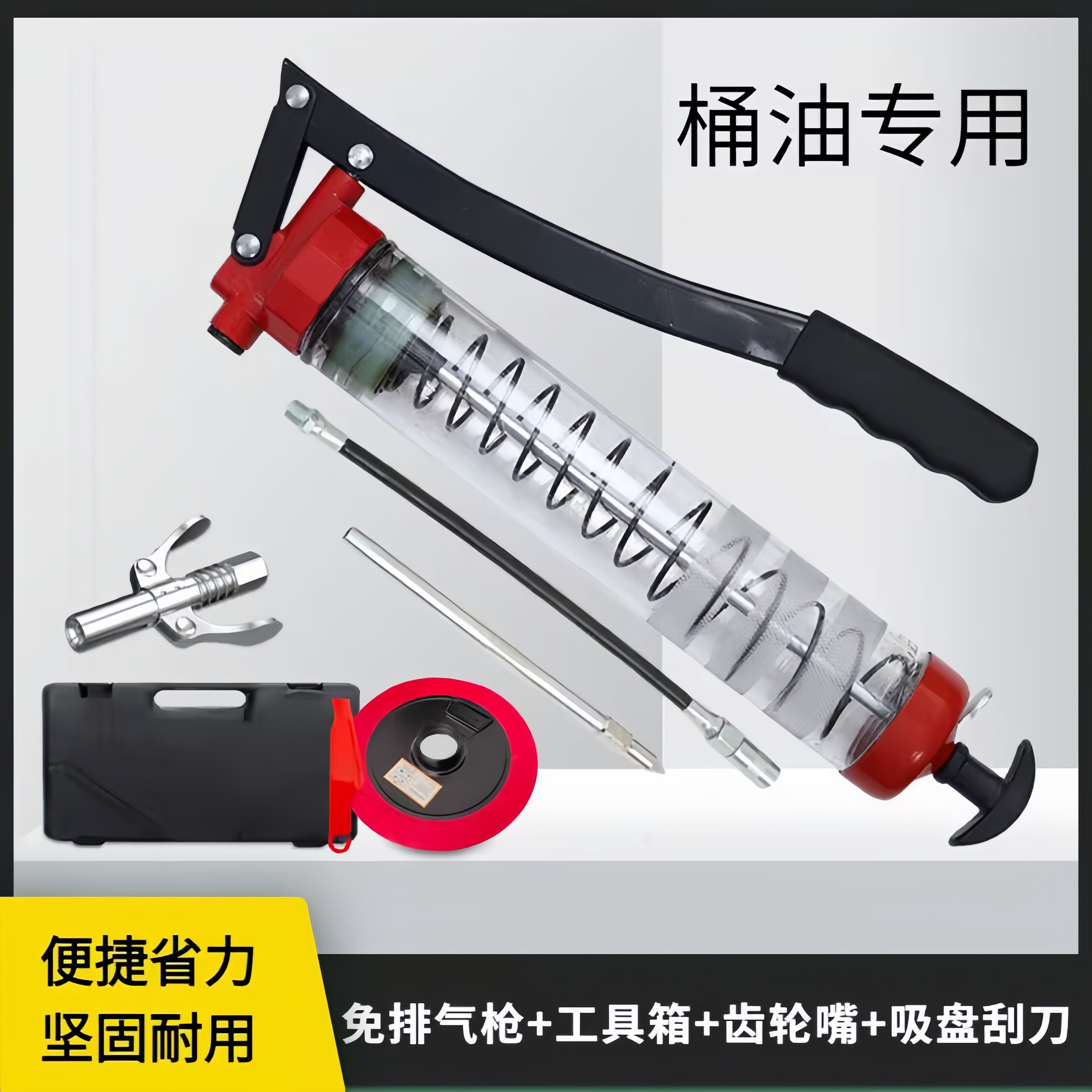 桶油专用

便捷省力
坚固耐用

免排气枪+工具箱+齿轮嘴+吸盘刮刀