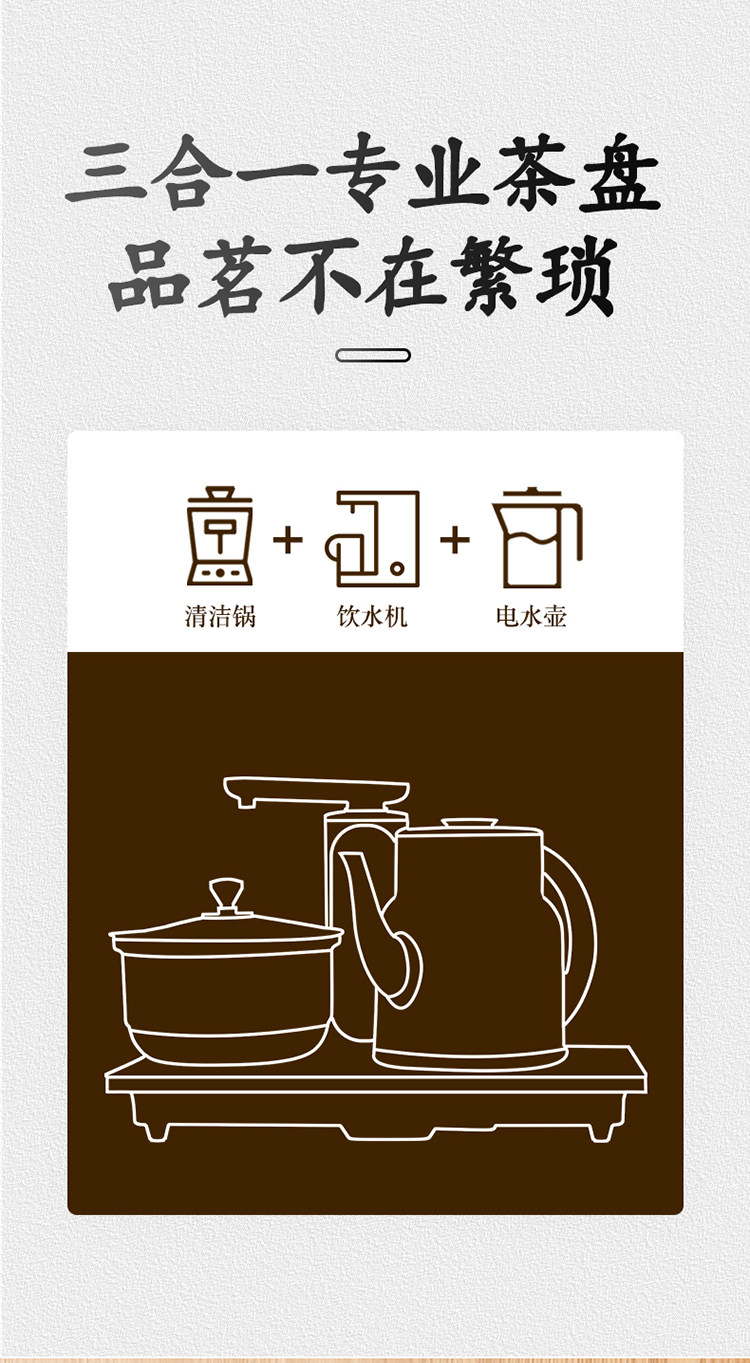 三合一专业茶盘
品茗不在繁琐

清洁锅 + 饮水机 + 电水壶