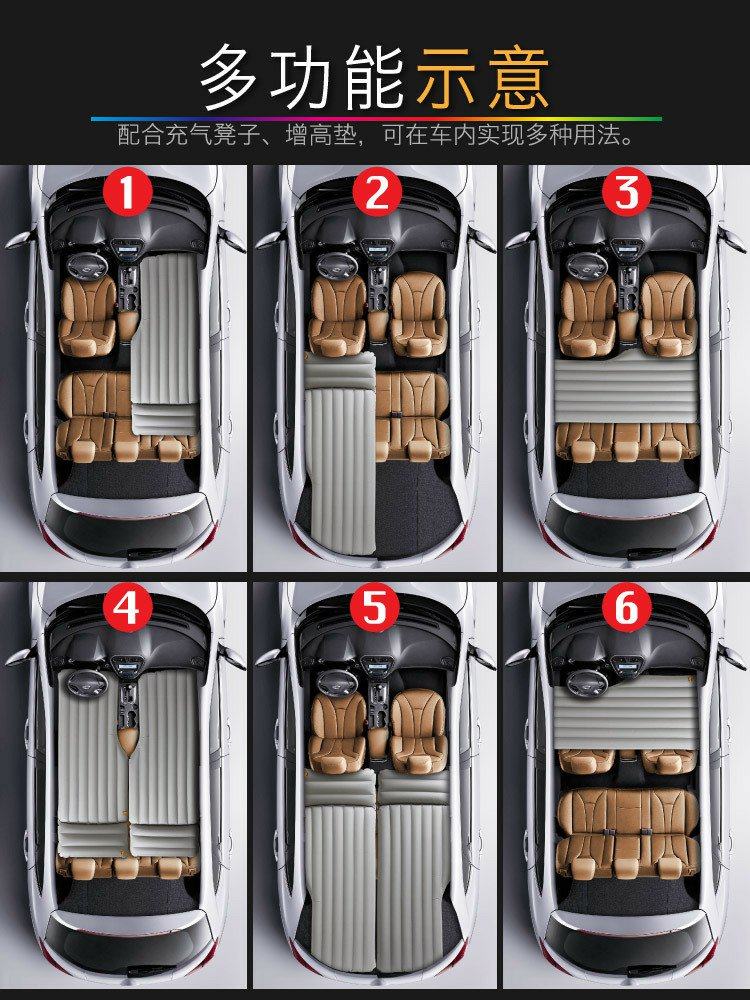 多功能示意

配合充气凳子、增高垫，可在车内实现多种用法。

1

2

3

4

5

6