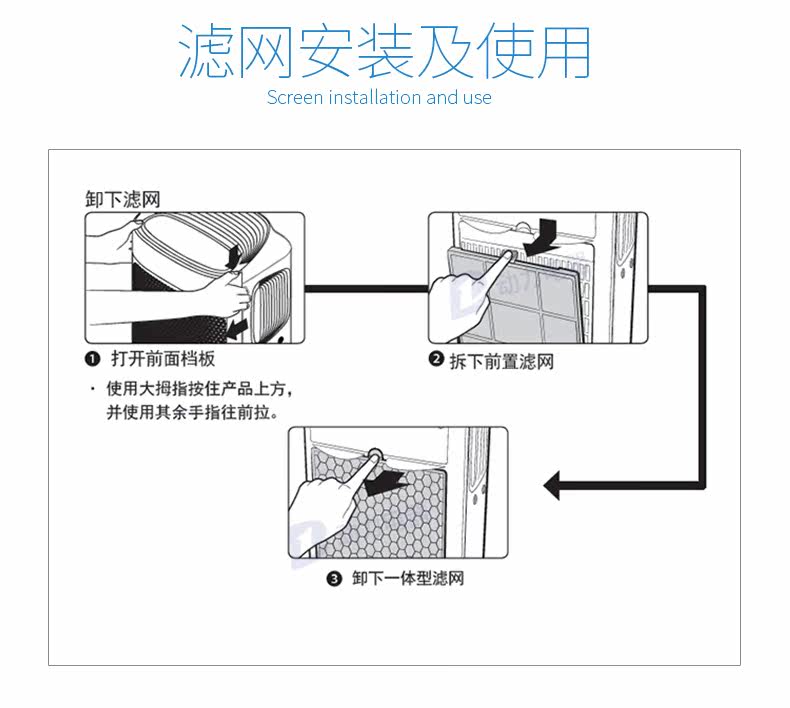 滤网安装及使用
Screen installation and use

卸下滤网

❶ 打开前面档板
· 使用大拇指按住产品上方，并使用其余手指往前拉。

❷ 拆下前置滤网

❸ 卸下一体型滤网