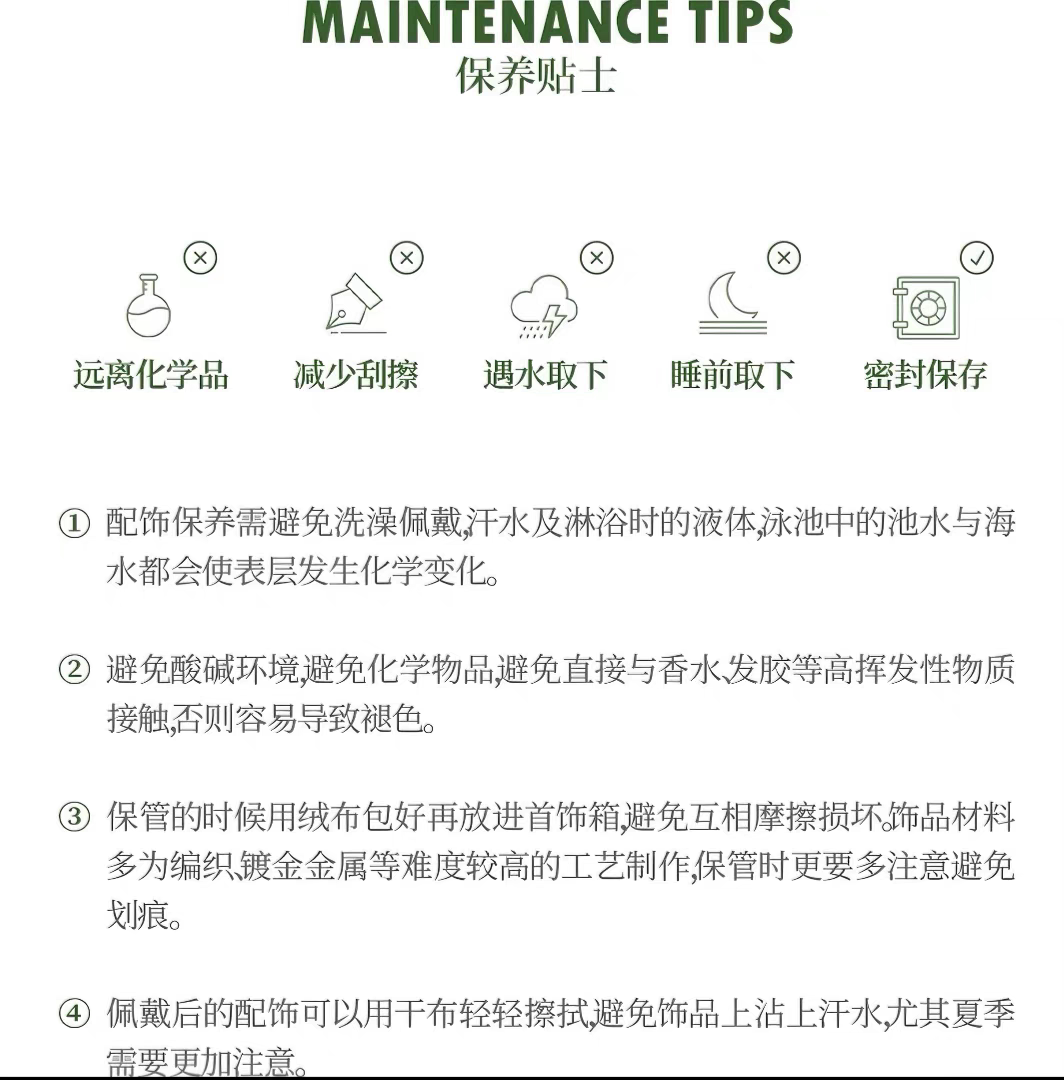 MAINTENANCE TIPS
保养贴士

远离化学品 减少刮擦 遇水取下 睡前取下 密封保存

① 配饰保养需避免洗澡佩戴,汗水及淋浴时的液体,泳池中的池水与海水都会使表层发生化学变化。

② 避免酸碱环境,避免化学物品,避免直接与香水、发胶等高挥发性物质接触,否则容易导致褪色。

③ 保管的时候用绒布包好再放进首饰箱,避免互相摩擦损坏。饰品材料多为编织、镀金金属等难度较高的工艺制作,保管时更要多注意避免划痕。

④ 佩戴后的配饰可以用干布轻轻擦拭,避免饰品上沾上汗水,尤其夏季需要更加注意。