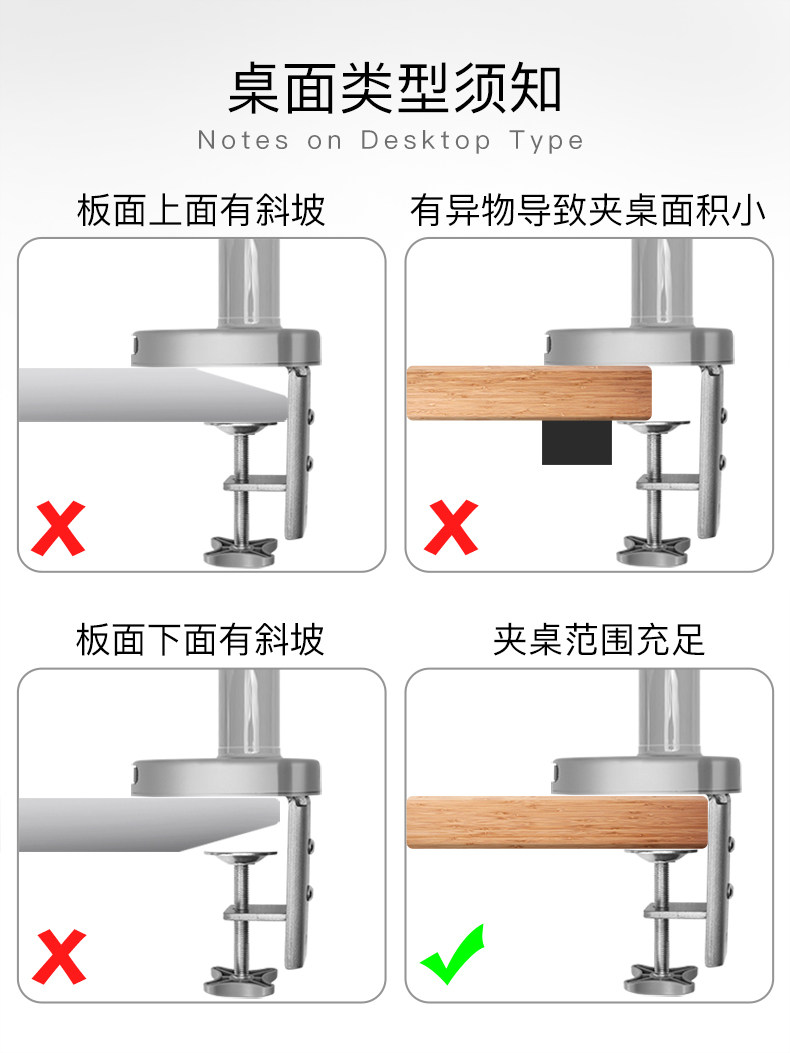 桌面类型须知
Notes on Desktop Type

板面上面有斜坡

有异物导致夹桌面积小

板面下面有斜坡

夹桌范围充足