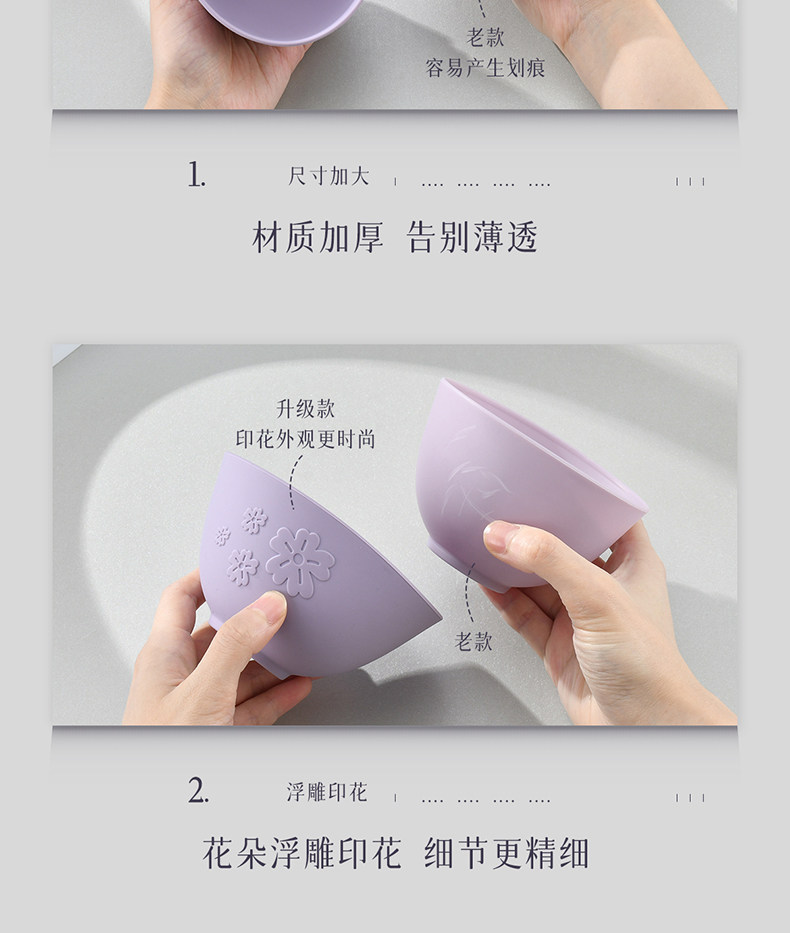 老款
容易产生划痕

1. 尺寸加大

材质加厚 告别薄透

升级款
印花外观更时尚

老款

2. 浮雕印花

花朵浮雕印花 细节更精细