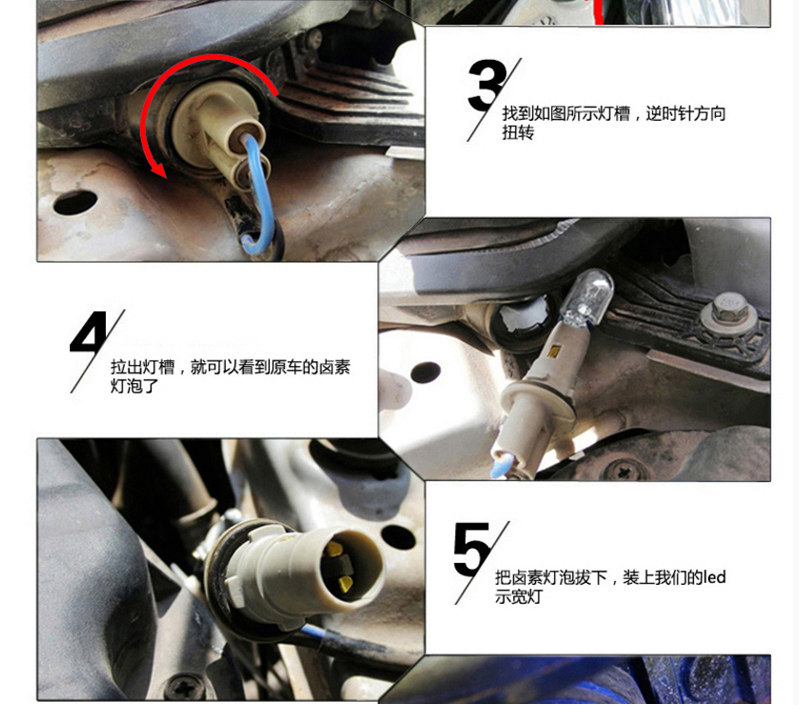 3
找到如图所示灯槽，逆时针方向扭转

4
拉出灯槽，就可以看到原车的卤素灯泡了

5
把卤素灯泡拔下，装上我们的led示宽灯