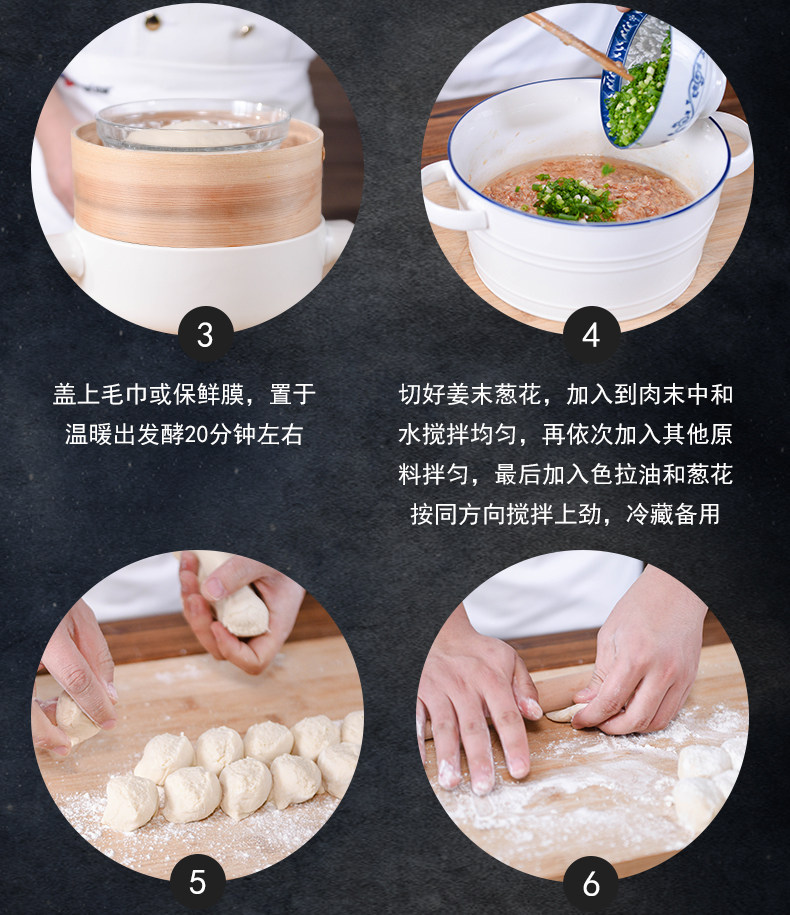 3

盖上毛巾或保鲜膜，置于温暖出发酵20分钟左右

4

切好姜末葱花，加入到肉末中和水搅拌均匀，再依次加入其他原料拌匀，最后加入色拉油和葱花按同方向搅拌上劲，冷藏备用

5

6