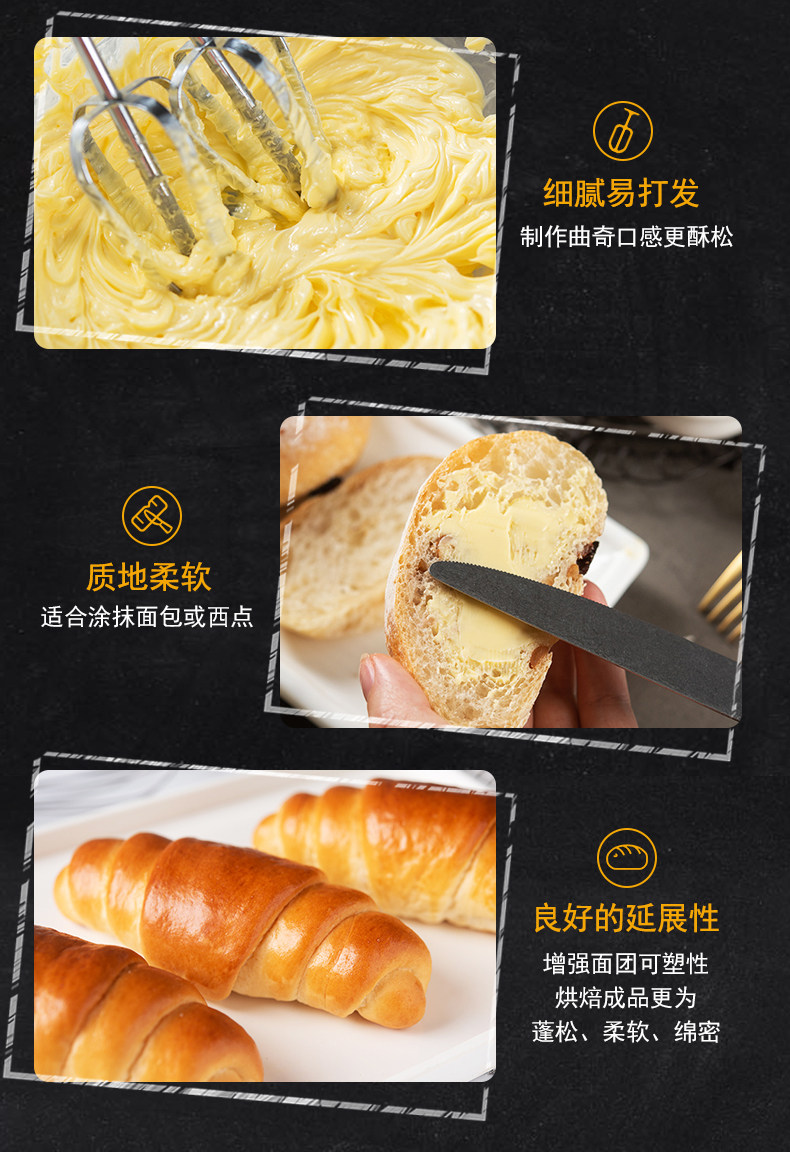 细腻易打发
制作曲奇口感更酥松

质地柔软
适合涂抹面包或西点

良好的延展性
增强面团可塑性
烘焙成品更为
蓬松、柔软、绵密