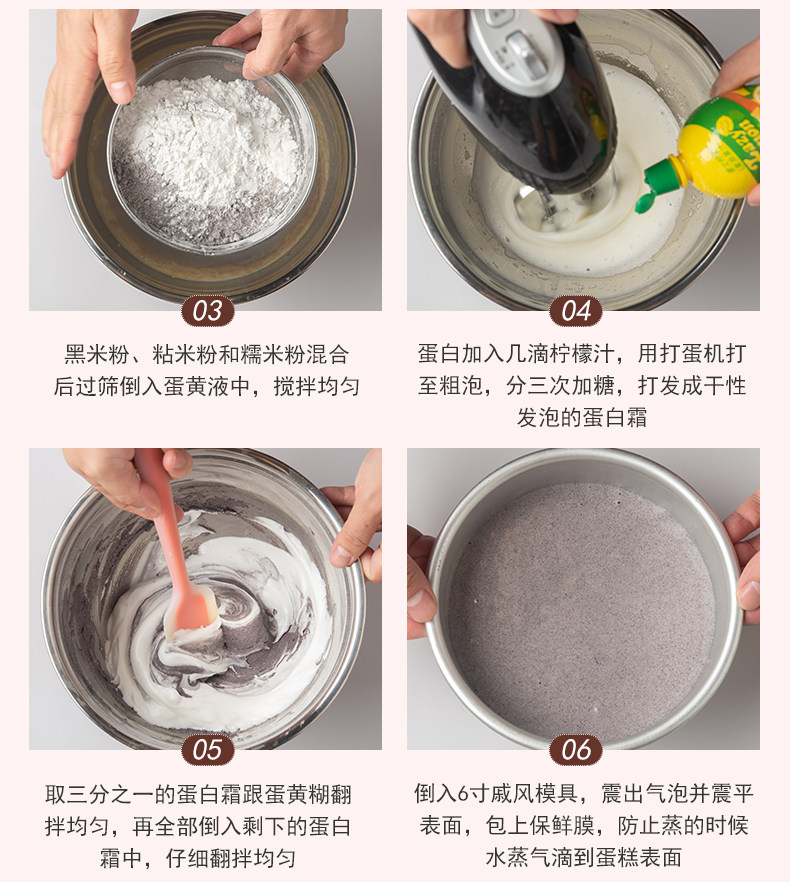 03

黑米粉、粘米粉和糯米粉混合后过筛倒入蛋黄液中，搅拌均匀

04

蛋白加入几滴柠檬汁，用打蛋机打至粗泡，分三次加糖，打发成干性发泡的蛋白霜

05

取三分之一的蛋白霜跟蛋黄糊翻拌均匀，再全部倒入剩下的蛋白霜中，仔细翻拌均匀

06

倒入6寸戚风模具，震出气泡并震平表面，包上保鲜膜，防止蒸的时候水蒸气滴到蛋糕表面