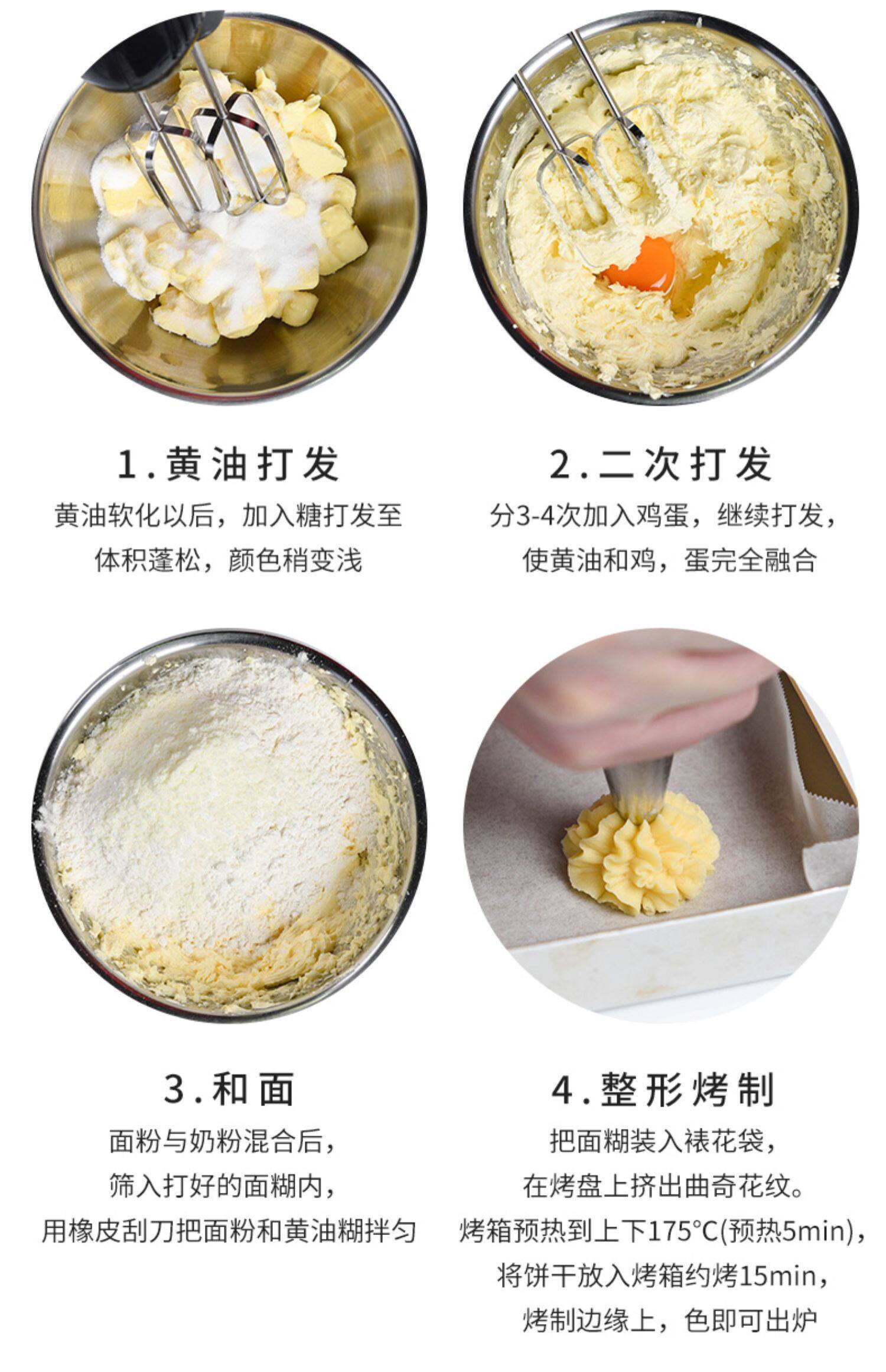 1.黄油打发

黄油软化以后，加入糖打发至体积蓬松，颜色稍变浅

2.二次打发

分3-4次加入鸡蛋，继续打发，使黄油和鸡，蛋完全融合

3.和面

面粉与奶粉混合后，筛入打好的面糊内，用橡皮刮刀把面粉和黄油糊拌匀

4.整形烤制

把面糊装入裱花袋，在烤盘上挤出曲奇花纹。烤箱预热到上下175°C(预热5min)，将饼干放入烤箱约烤15min，烤制边缘上，色即可出炉