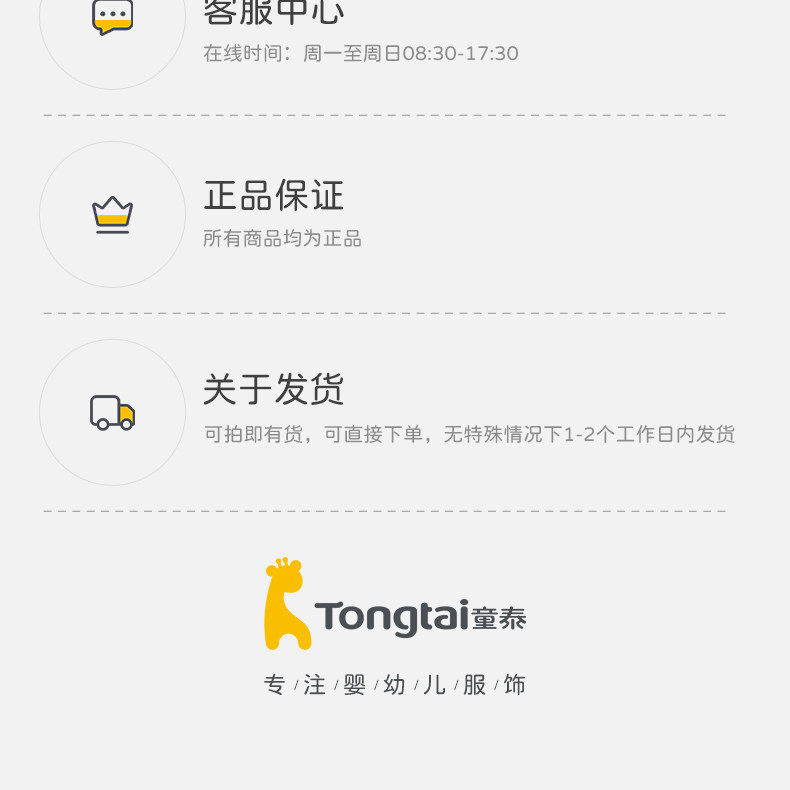 客服中心

在线时间：周一至周日08:30-17:30

正品保证

所有商品均为正品

关于发货

可拍即有货，可直接下单，无特殊情况下1-2个工作日内发货

Tongtai童泰

专/注/婴/幼/儿/服/饰