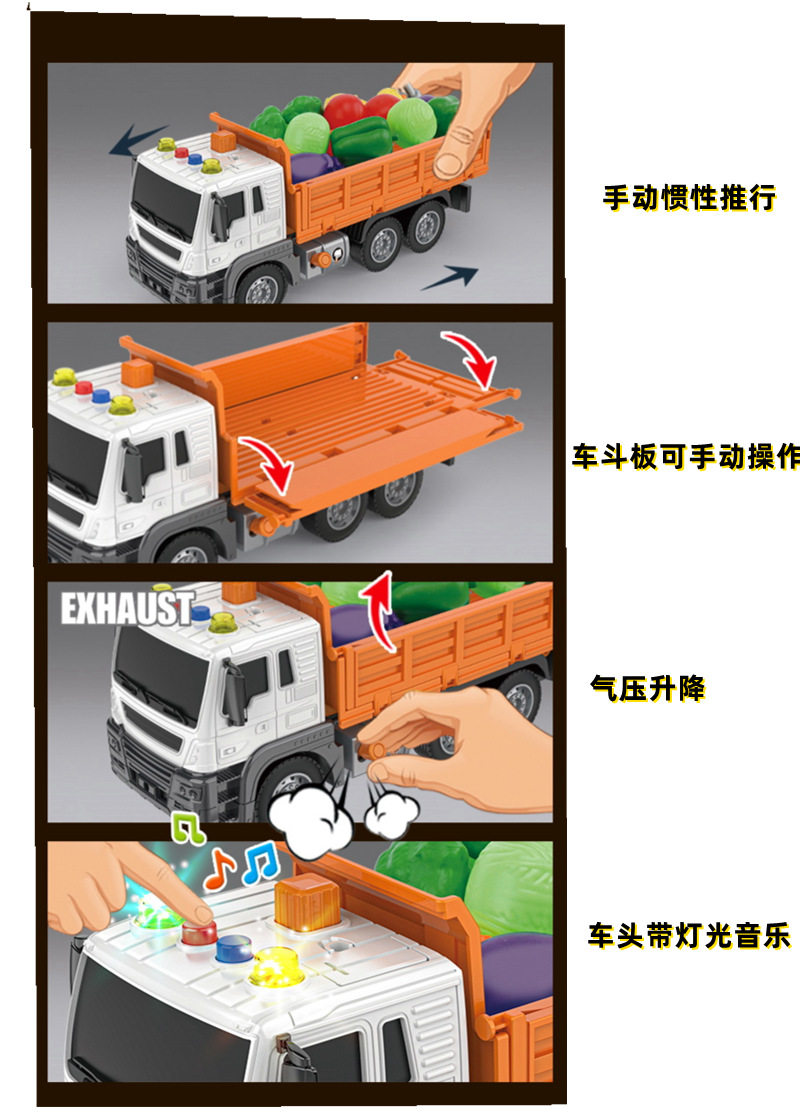 手动惯性推行

车斗板可手动操作

EXHAUST

气压升降

车头带灯光音乐