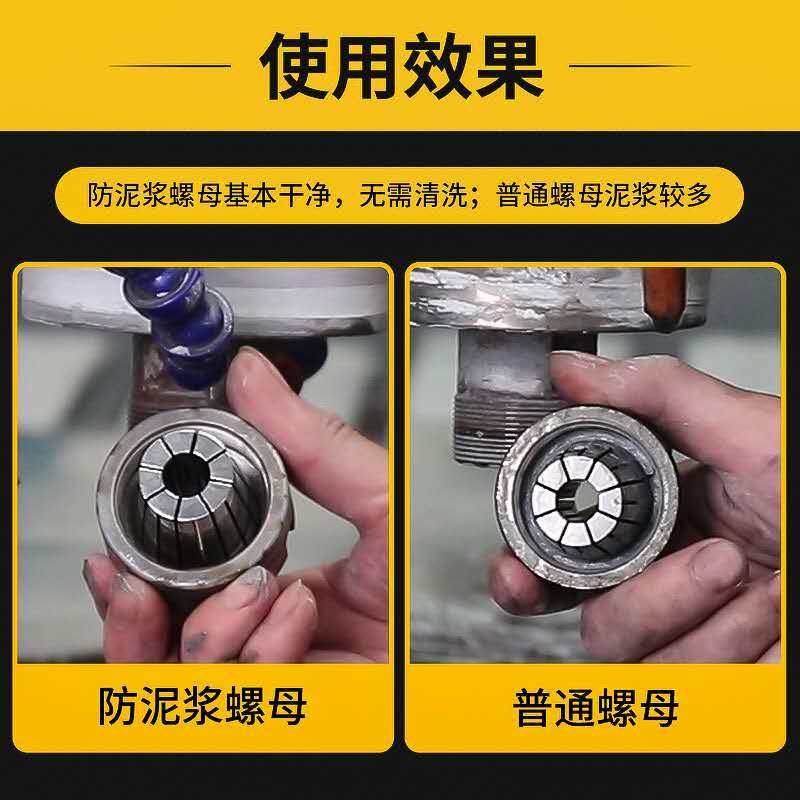 使用效果

防泥浆螺母基本干净，无需清洗；普通螺母泥浆较多

防泥浆螺母

普通螺母