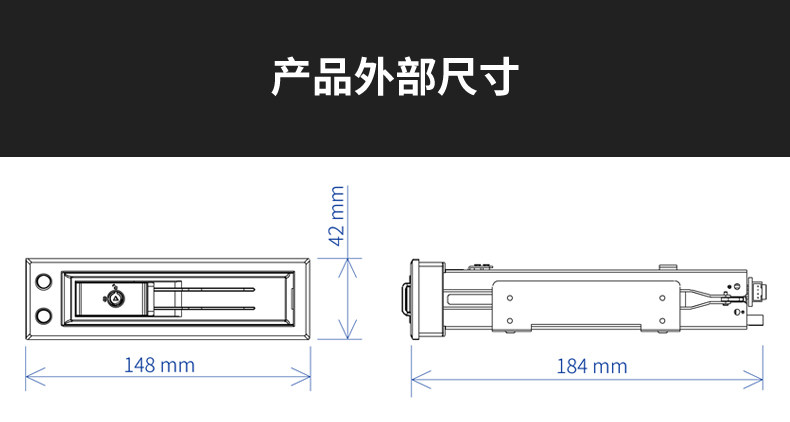 产品外部尺寸

42 mm

148 mm

184 mm