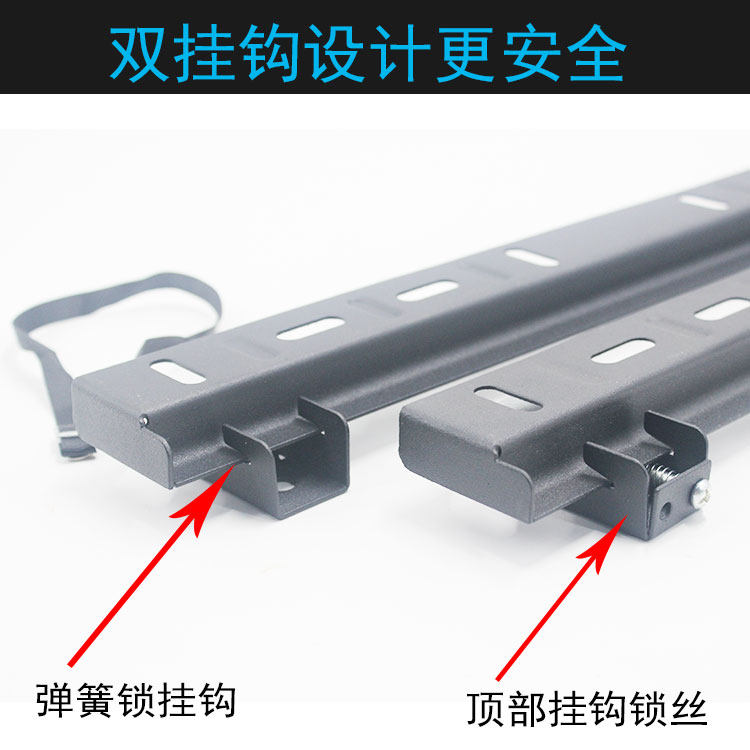 双挂钩设计更安全

弹簧锁挂钩

顶部挂钩锁丝