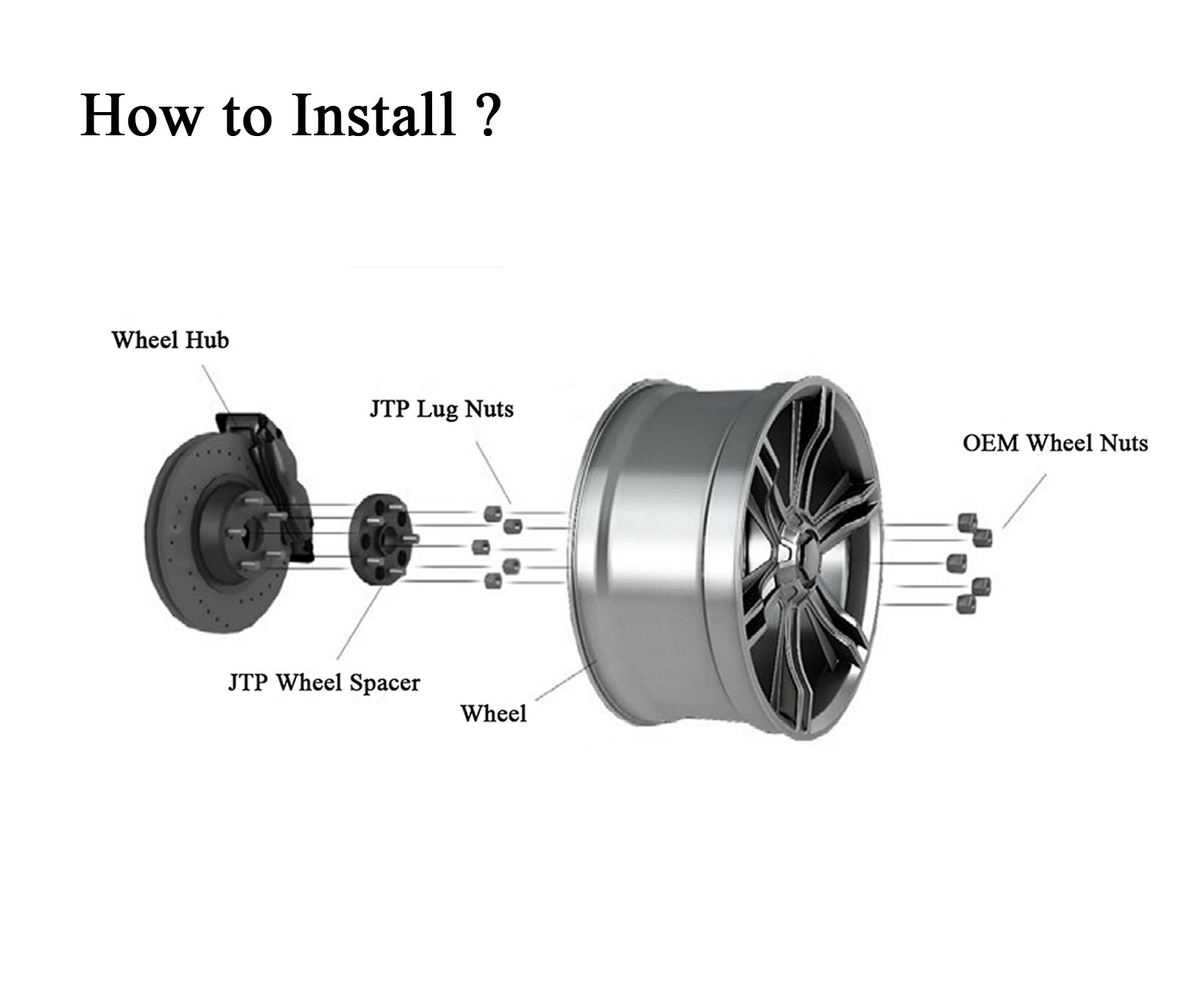 How to Install ?

Wheel Hub

JTP Lug Nuts

OEM Wheel Nuts

JTP Wheel Spacer

Wheel