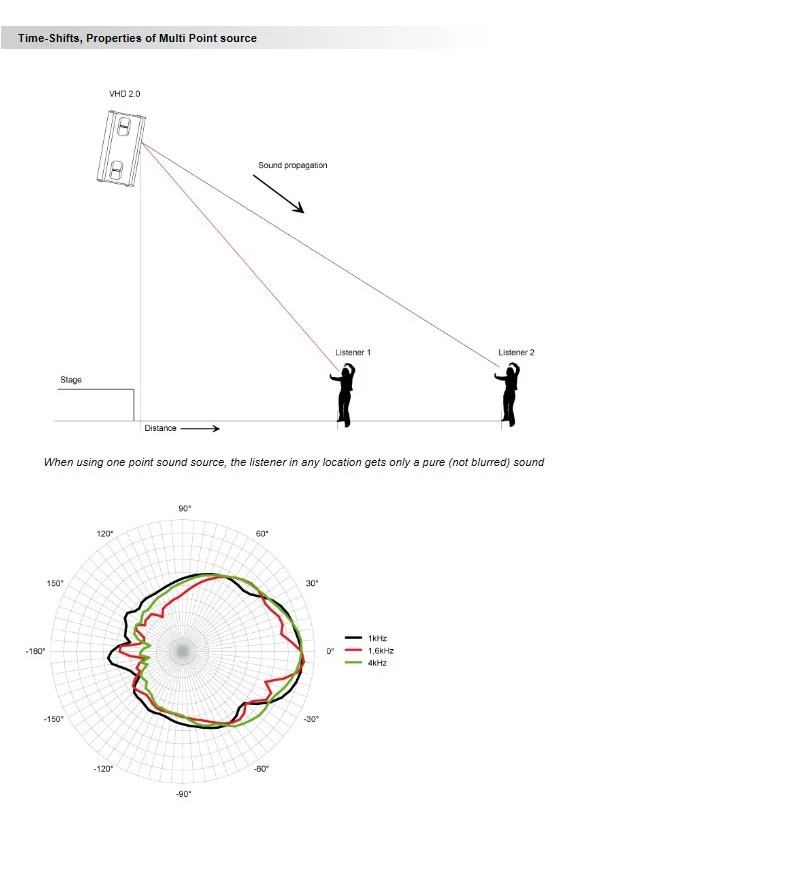 Time-Shifts, Properties of Multi Point source

VHD 2.0

Sound propagation

Listener 1

Listener 2

Stage

Distance

When using one point sound source, the listener in any location gets only a pure (not blurred) sound

90°
120°
60°
150°
30°
-180°
0°
-150°
-30°
-120°
-60°
-90°

1kHz
1,6kHz
4kHz