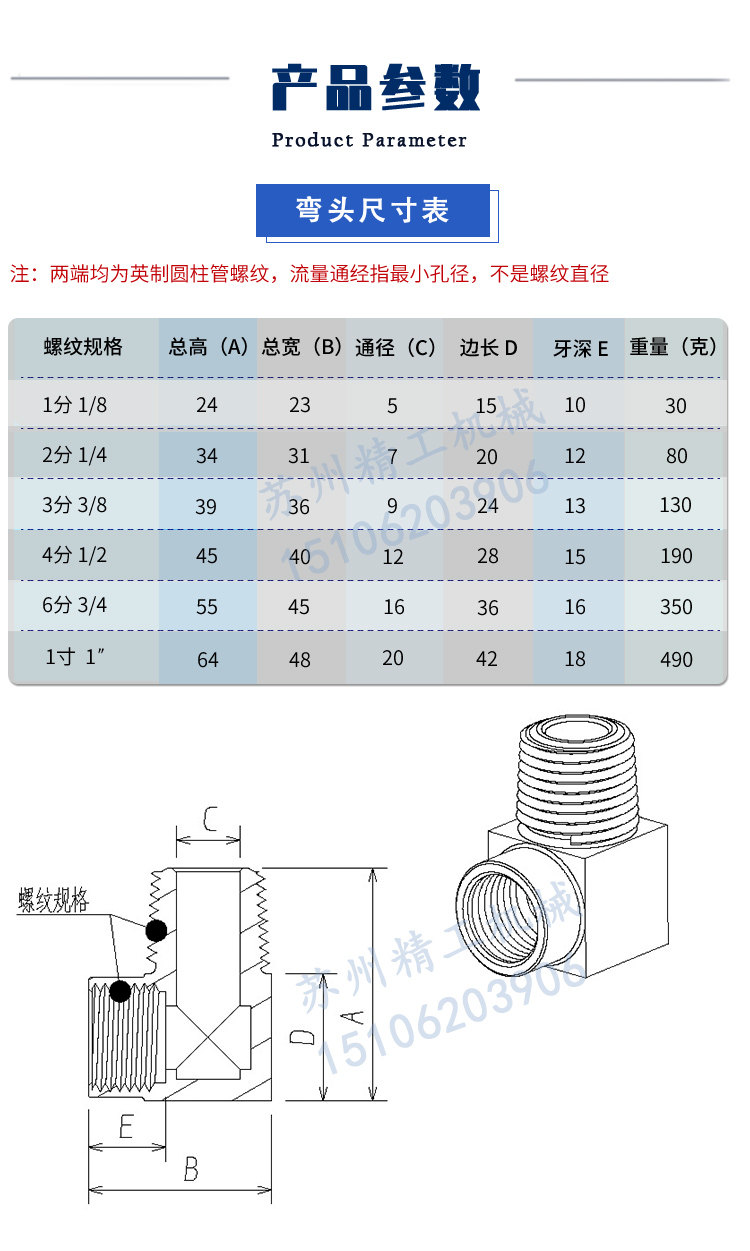 产品参数

Product Parameter

弯头尺寸表

注：两端均为英制圆柱管螺纹，流量通经指最小孔径，不是螺纹直径

| 螺纹规格 | 总高（A） | 总宽（B） | 通径（C） | 边长 D | 牙深 E | 重量（克） |
|---|---|---|---|---|---|---|
| 1分 1/8 | 24 | 23 | 5 | 15 | 10 | 30 |
| 2分 1/4 | 34 | 31 | 7 | 20 | 12 | 80 |
| 3分 3/8 | 39 | 36 | 9 | 24 | 13 | 130 |
| 4分 1/2 | 45 | 40 | 12 | 28 | 15 | 190 |
| 6分 3/4 | 55 | 45 | 16 | 36 | 16 | 350 |
| 1寸 1″ | 64 | 48 | 20 | 42 | 18 | 490 |

苏州精工机械
15106203906

C
螺纹规格
D
A
E
B

苏州精工机械
15106203906