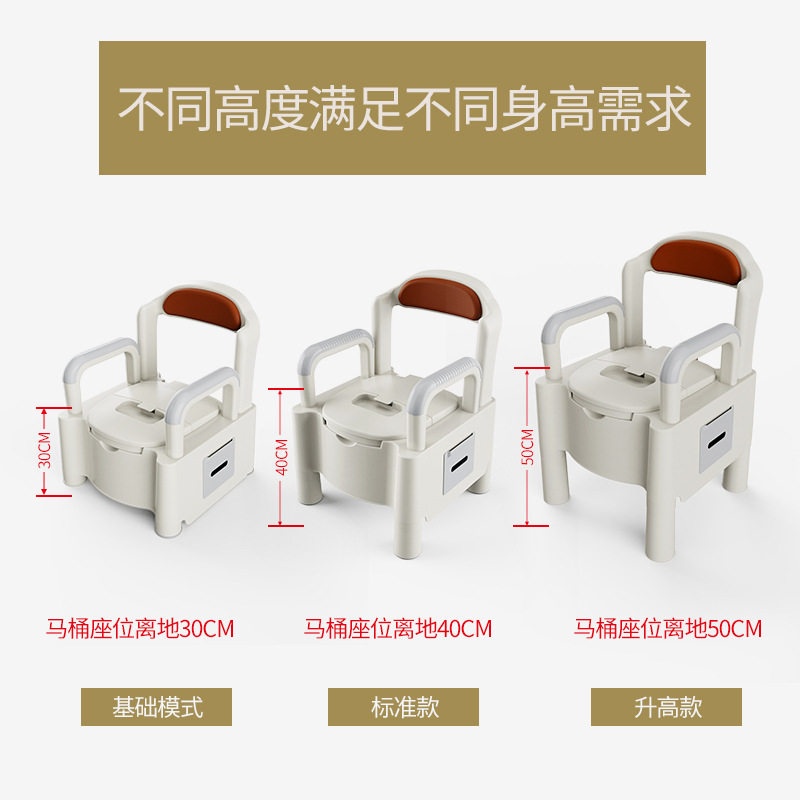 不同高度满足不同身高需求

30CM

40CM

50CM

马桶座位离地30CM

马桶座位离地40CM

马桶座位离地50CM

基础模式

标准款

升高款