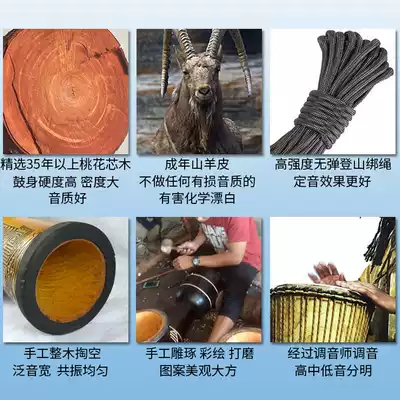 精选35年以上桃花芯木
鼓身硬度高 密度大
音质好

成年山羊皮
不做任何有损音质的
有害化学漂白

高强度无弹登山绑绳
定音效果更好

手工整木掏空
泛音宽 共振均匀

手工雕琢 彩绘 打磨
图案美观大方

经过调音师调音
高中低音分明