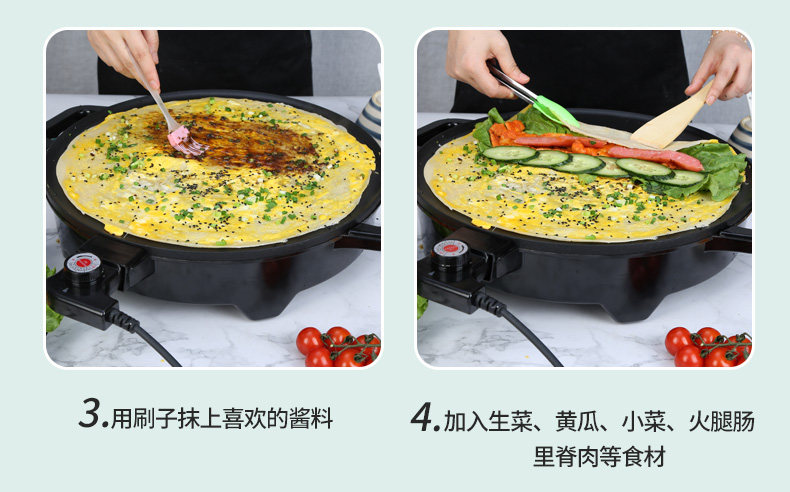 3.用刷子抹上喜欢的酱料

4.加入生菜、黄瓜、小菜、火腿肠里脊肉等食材