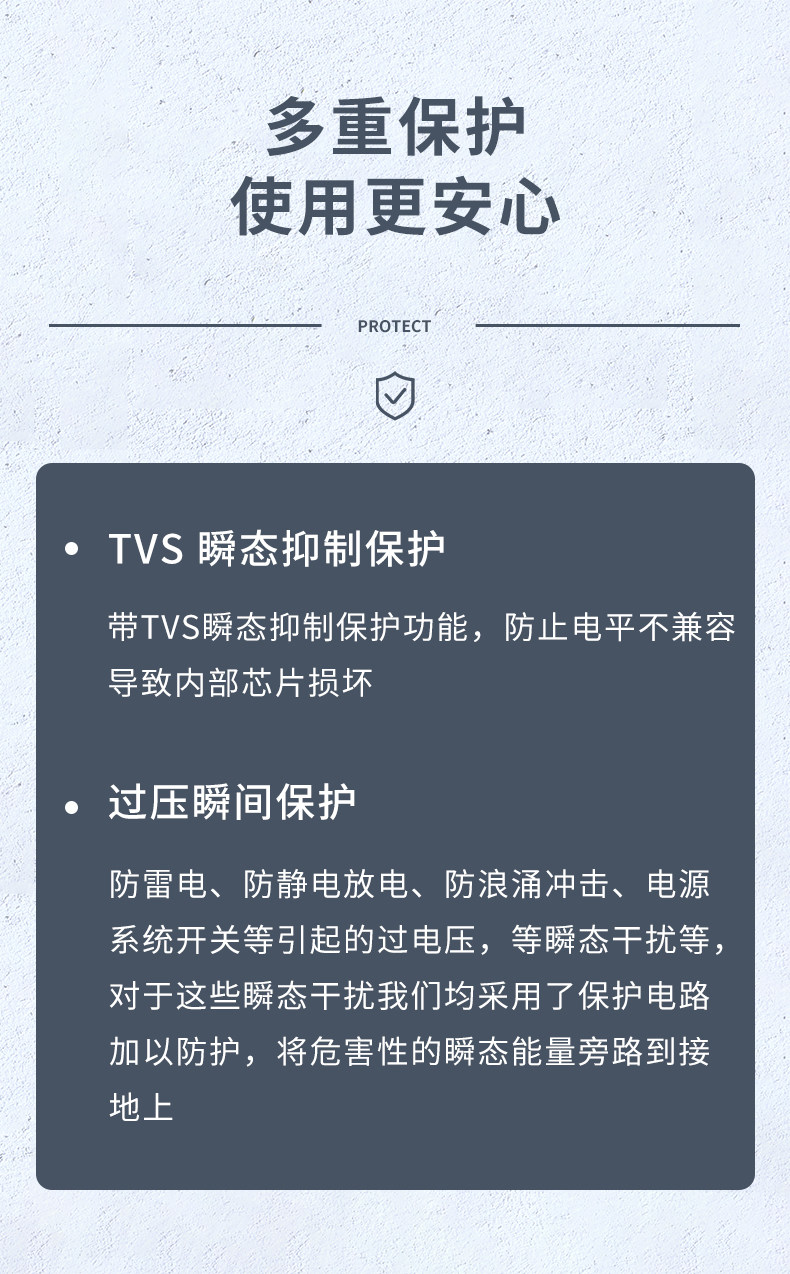 多重保护
使用更安心

PROTECT

• TVS 瞬态抑制保护

带TVS瞬态抑制保护功能，防止电平不兼容导致内部芯片损坏

• 过压瞬间保护

防雷电、防静电放电、防浪涌冲击、电源系统开关等引起的过电压，等瞬态干扰等，对于这些瞬态干扰我们均采用了保护电路加以防护，将危害性的瞬态能量旁路到接地上