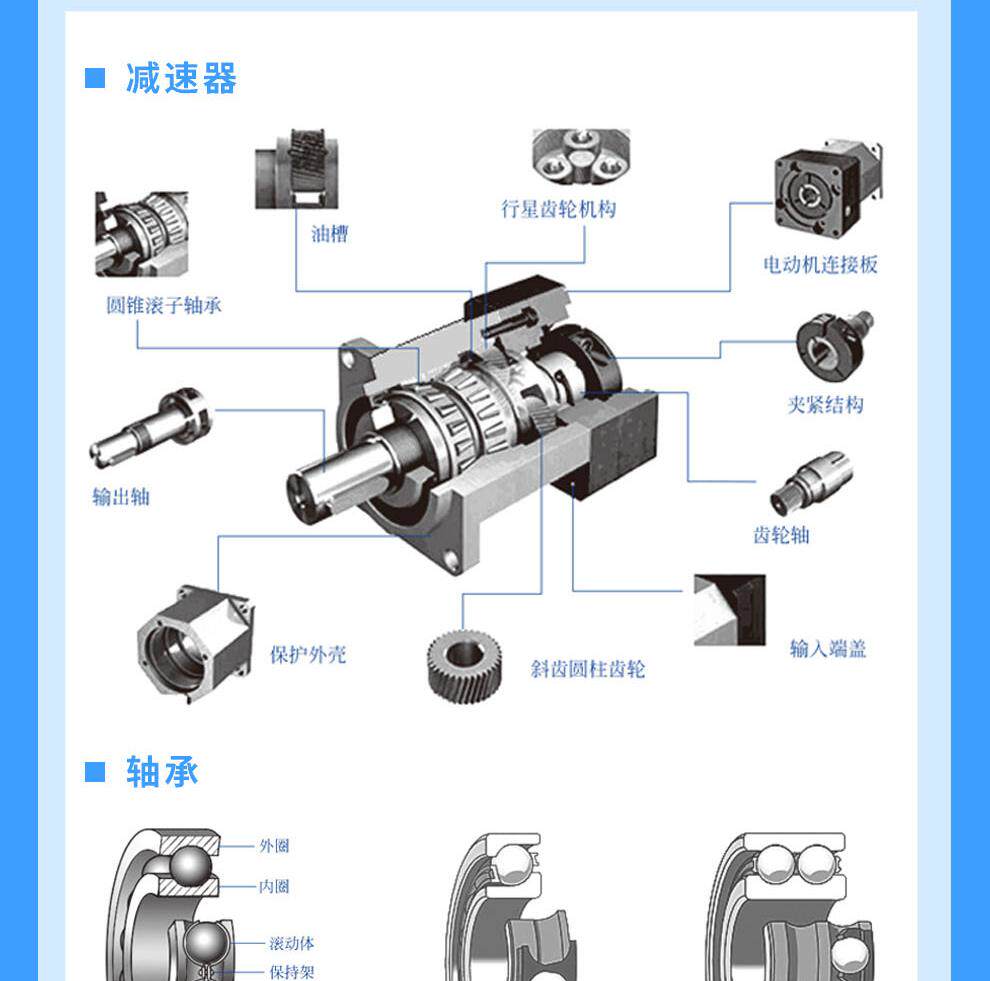 ■ 减速器

油槽

行星齿轮机构

电动机连接板

圆锥滚子轴承

夹紧结构

输出轴

齿轮轴

保护外壳

斜齿圆柱齿轮

输入端盖

■ 轴承

外圈

内圈

滚动体

保持架