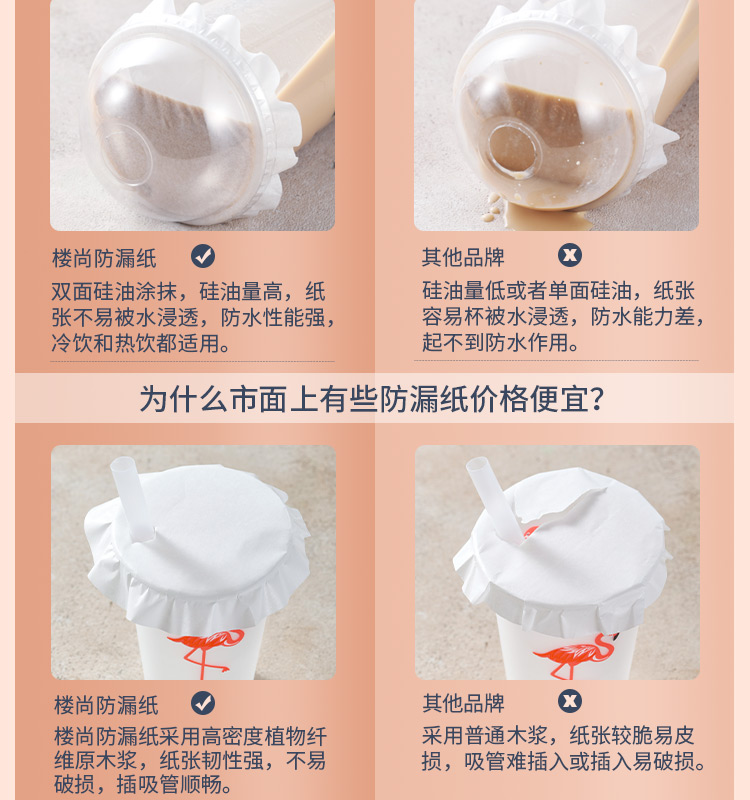 楼尚防漏纸

双面硅油涂抹，硅油量高，纸张不易被水浸透，防水性能强，冷饮和热饮都适用。

其他品牌

硅油量低或者单面硅油，纸张容易杯被水浸透，防水能力差，起不到防水作用。

为什么市面上有些防漏纸价格便宜?

楼尚防漏纸

楼尚防漏纸采用高密度植物纤维原木浆，纸张韧性强，不易破损，插吸管顺畅。

其他品牌

采用普通木浆，纸张较脆易皮损，吸管难插入或插入易破损。