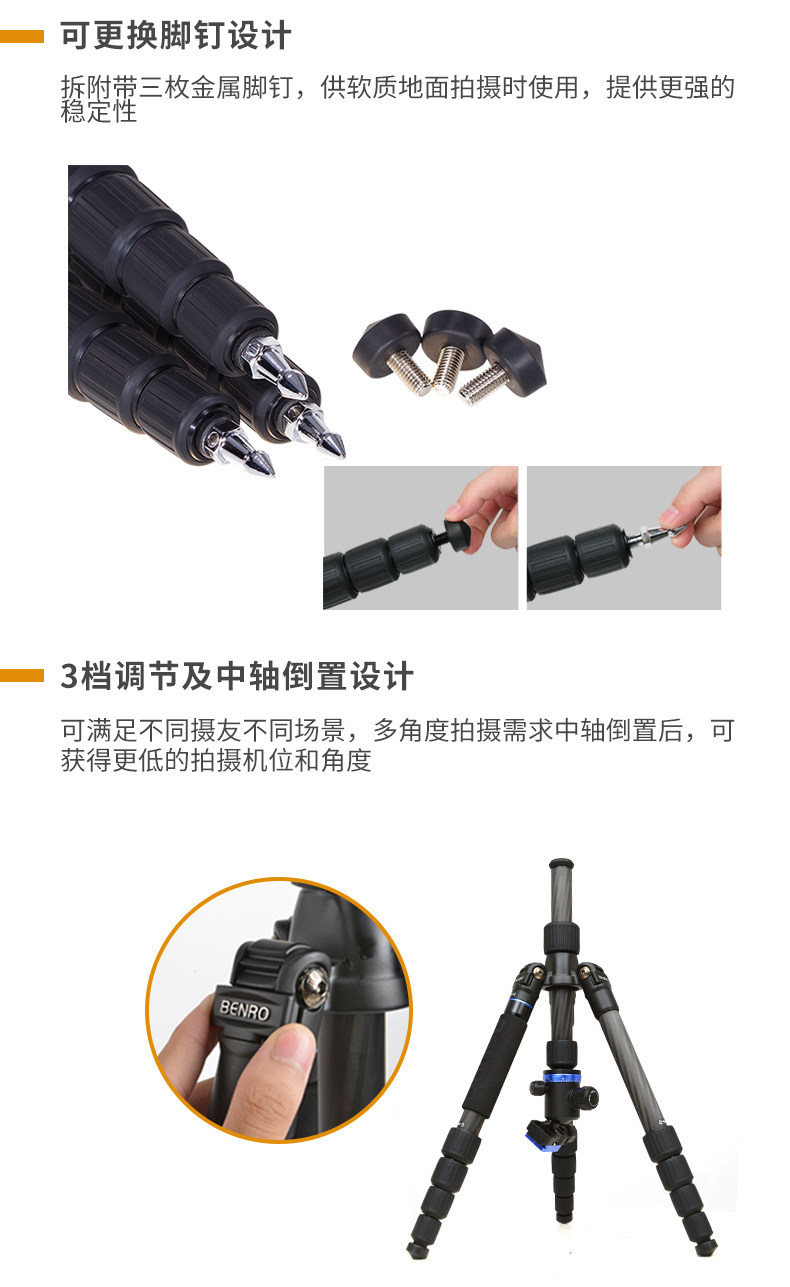 可更换脚钉设计

拆附带三枚金属脚钉，供软质地面拍摄时使用，提供更强的稳定性

3档调节及中轴倒置设计

可满足不同摄友不同场景，多角度拍摄需求中轴倒置后，可获得更低的拍摄机位和角度

BENRO