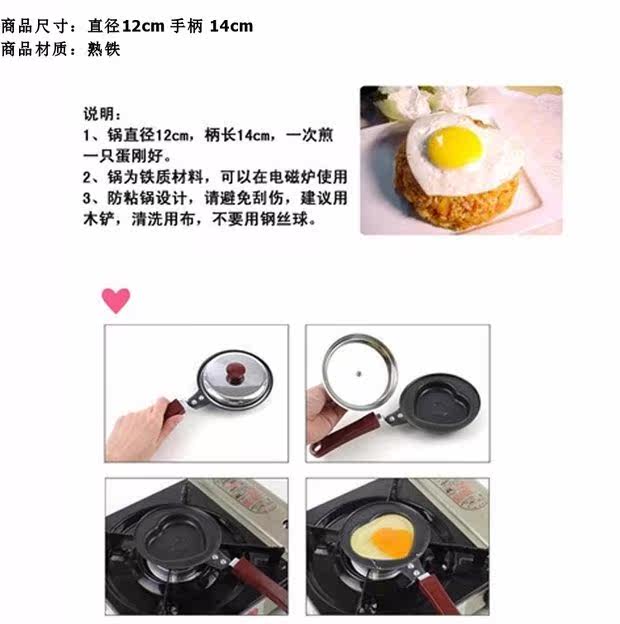 商品尺寸：直径12cm 手柄 14cm
商品材质：熟铁

说明：
1、锅直径12cm，柄长14cm，一次煎一只蛋刚好。
2、锅为铁质材料，可以在电磁炉使用
3、防粘锅设计，请避免刮伤，建议用木铲，清洗用布，不要用钢丝球。