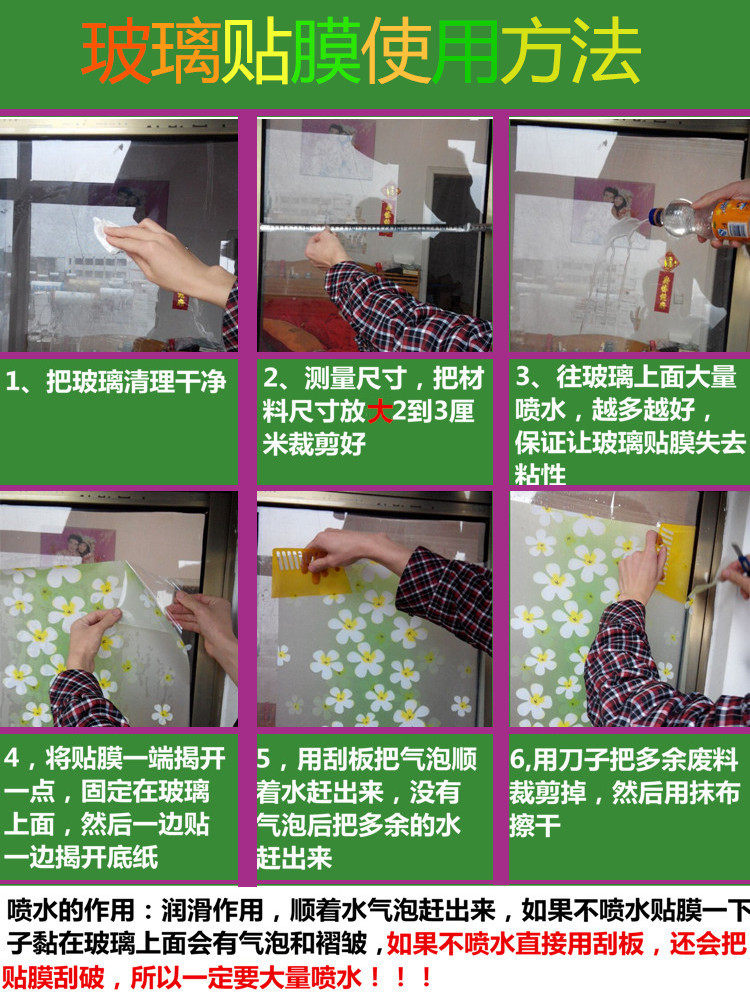 玻璃贴膜使用方法

1、把玻璃清理干净

2、测量尺寸，把材料尺寸放大2到3厘米裁剪好

3、往玻璃上面大量喷水，越多越好，保证让玻璃贴膜失去粘性

4，将贴膜一端揭开一点，固定在玻璃上面，然后一边贴一边揭开底纸

5，用刮板把气泡顺着水赶出来，没有气泡后把多余的水赶出来

6,用刀子把多余废料裁剪掉，然后用抹布擦干

喷水的作用：润滑作用，顺着水气泡赶出来，如果不喷水贴膜一下子黏在玻璃上面会有气泡和褶皱，如果不喷水直接用刮板，还会把贴膜刮破，所以一定要大量喷水！！！