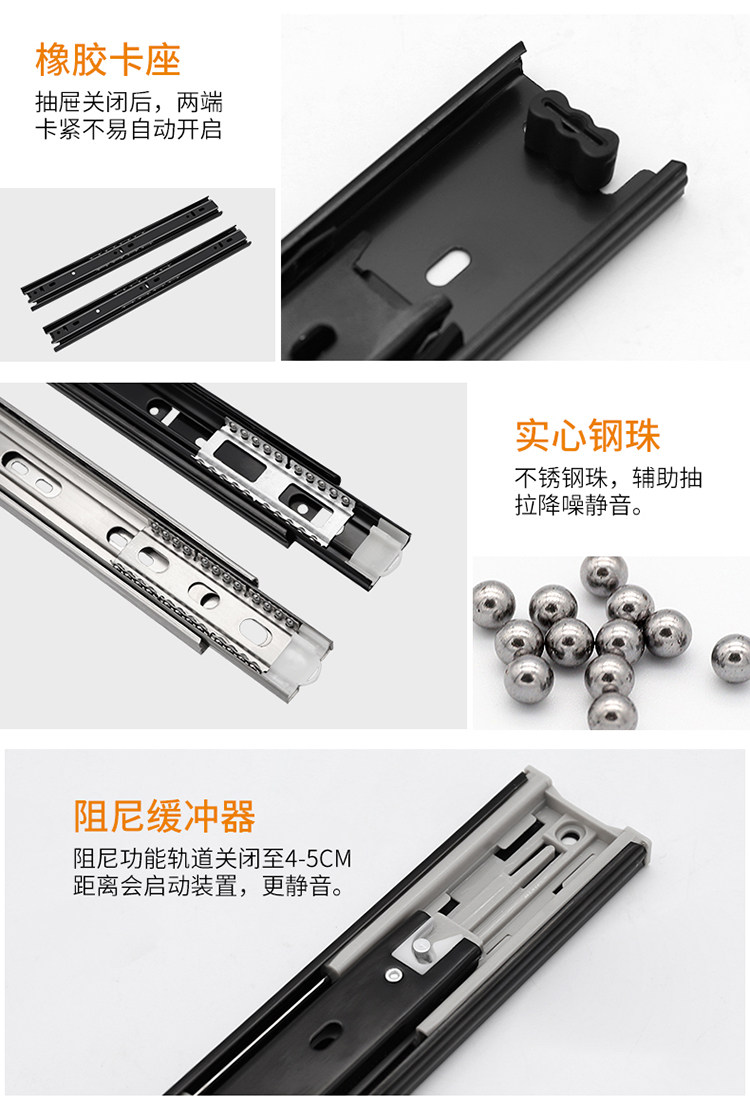 橡胶卡座

抽屉关闭后，两端卡紧不易自动开启

实心钢珠

不锈钢珠，辅助抽拉降噪静音。

阻尼缓冲器

阻尼功能轨道关闭至4-5CM距离会启动装置，更静音。