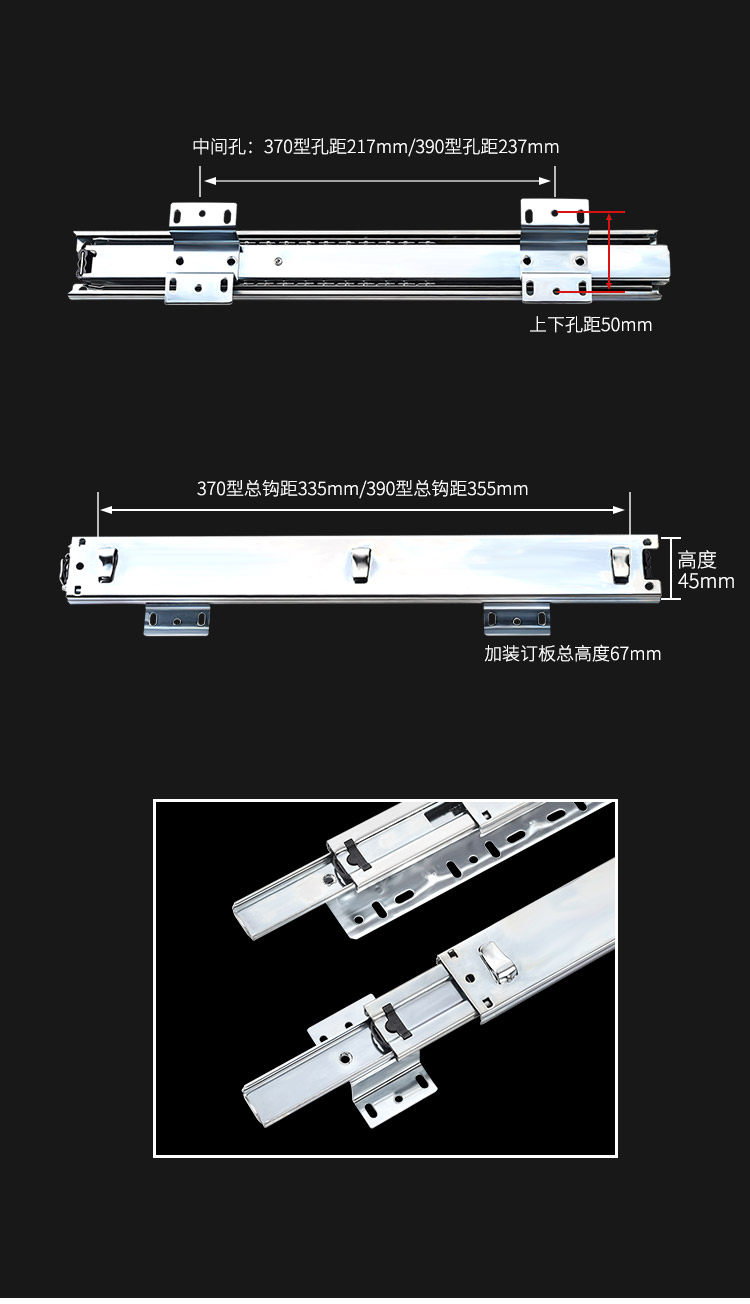 中间孔：370型孔距217mm/390型孔距237mm

上下孔距50mm

370型总钩距335mm/390型总钩距355mm

高度
45mm

加装订板总高度67mm