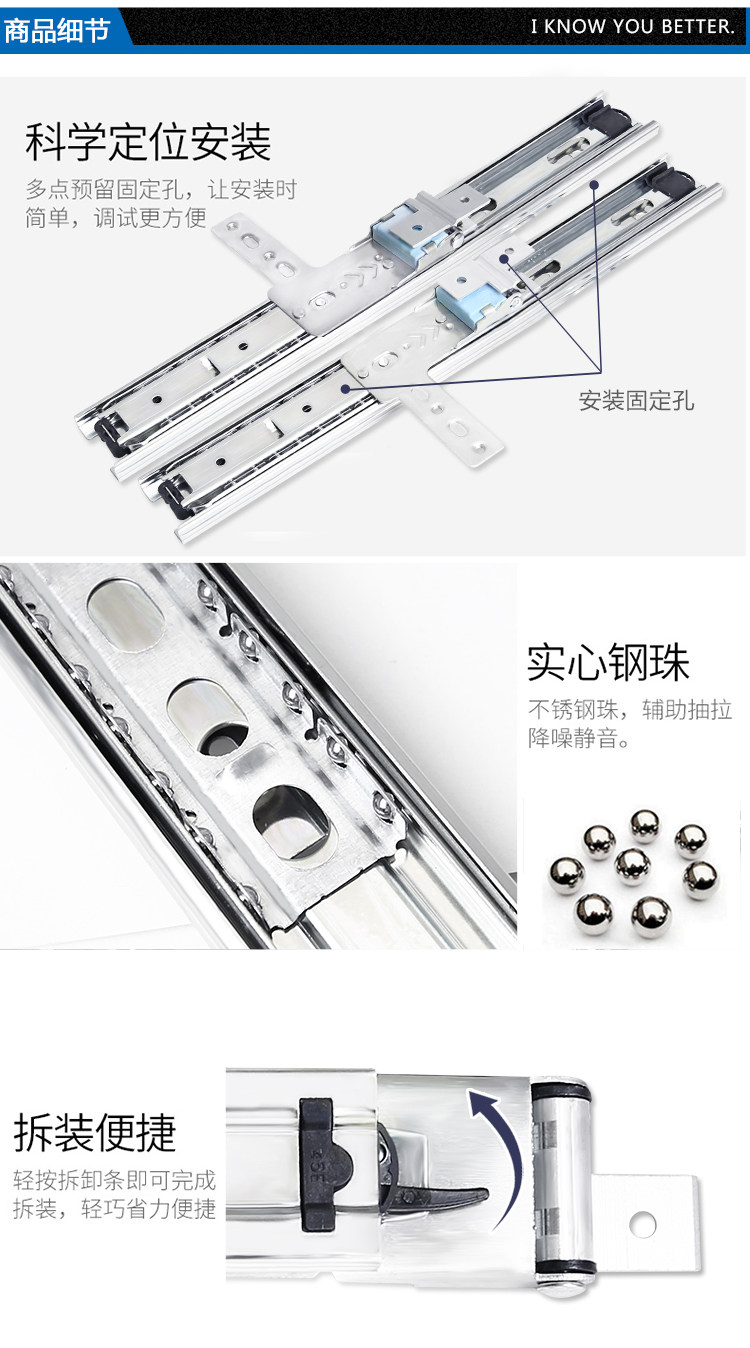 商品细节

I KNOW YOU BETTER.

科学定位安装

多点预留固定孔，让安装时简单，调试更方便

安装固定孔

实心钢珠

不锈钢珠，辅助抽拉降噪静音。

拆装便捷

轻按拆卸条即可完成拆装，轻巧省力便捷