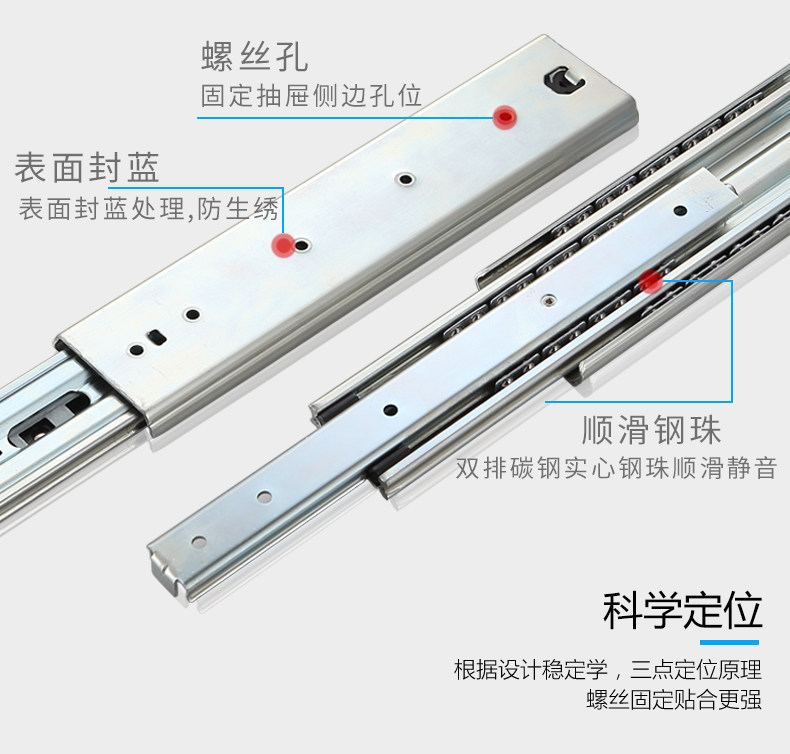 螺丝孔
固定抽屉侧边孔位

表面封蓝
表面封蓝处理,防生绣

顺滑钢珠
双排碳钢实心钢珠顺滑静音

科学定位

根据设计稳定学，三点定位原理
螺丝固定贴合更强