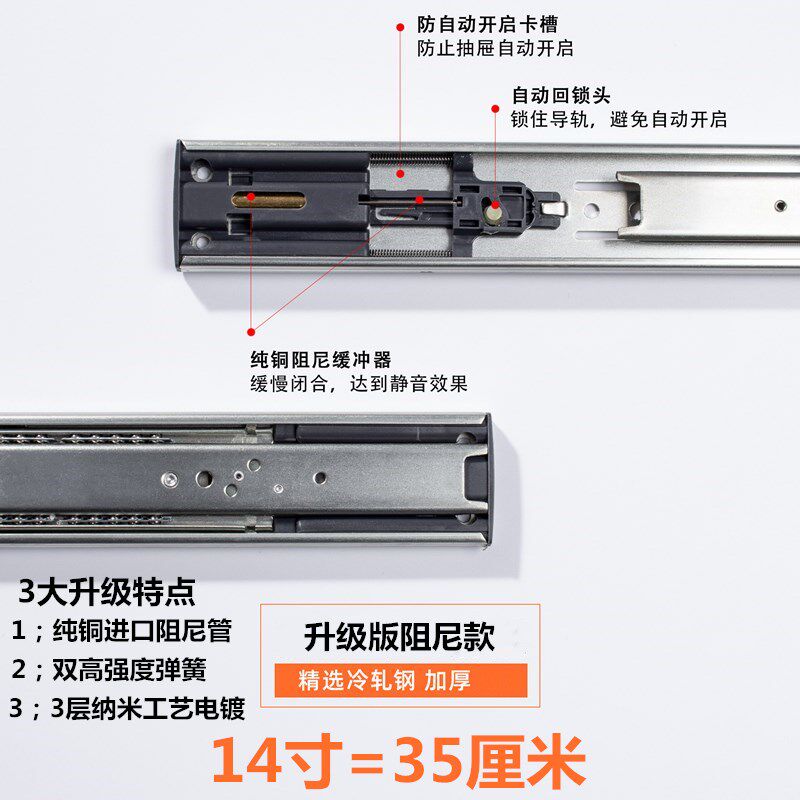 防自动开启卡槽
防止抽屉自动开启

自动回锁头
锁住导轨，避免自动开启

纯铜阻尼缓冲器
缓慢闭合，达到静音效果

3大升级特点
1；纯铜进口阻尼管
2；双高强度弹簧
3；3层纳米工艺电镀

升级版阻尼款
精选冷轧钢 加厚

14寸=35厘米