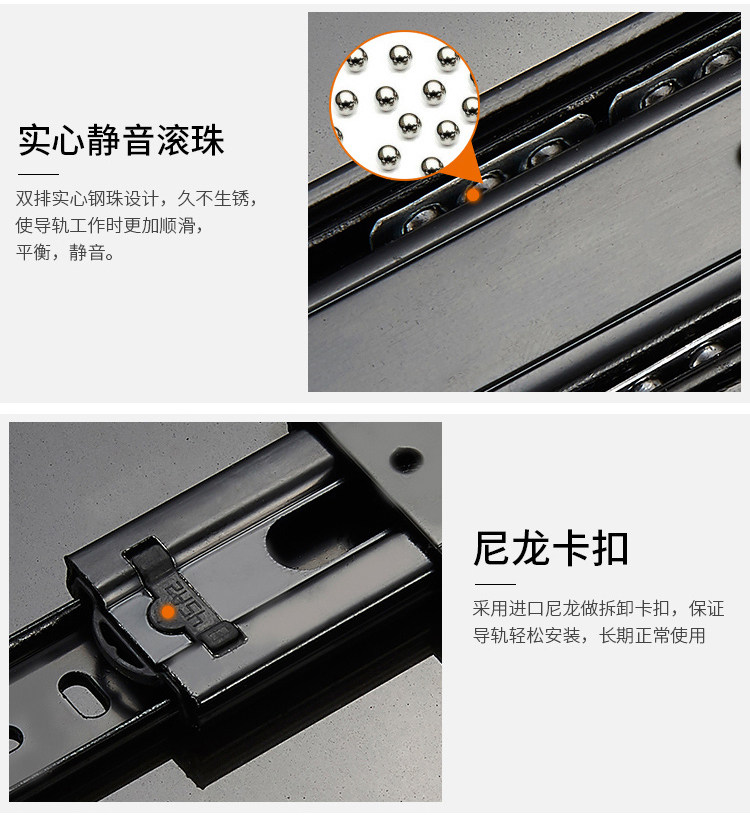 实心静音滚珠

双排实心钢珠设计，久不生锈，使导轨工作时更加顺滑，平衡，静音。

2454

尼龙卡扣

采用进口尼龙做拆卸卡扣，保证导轨轻松安装，长期正常使用