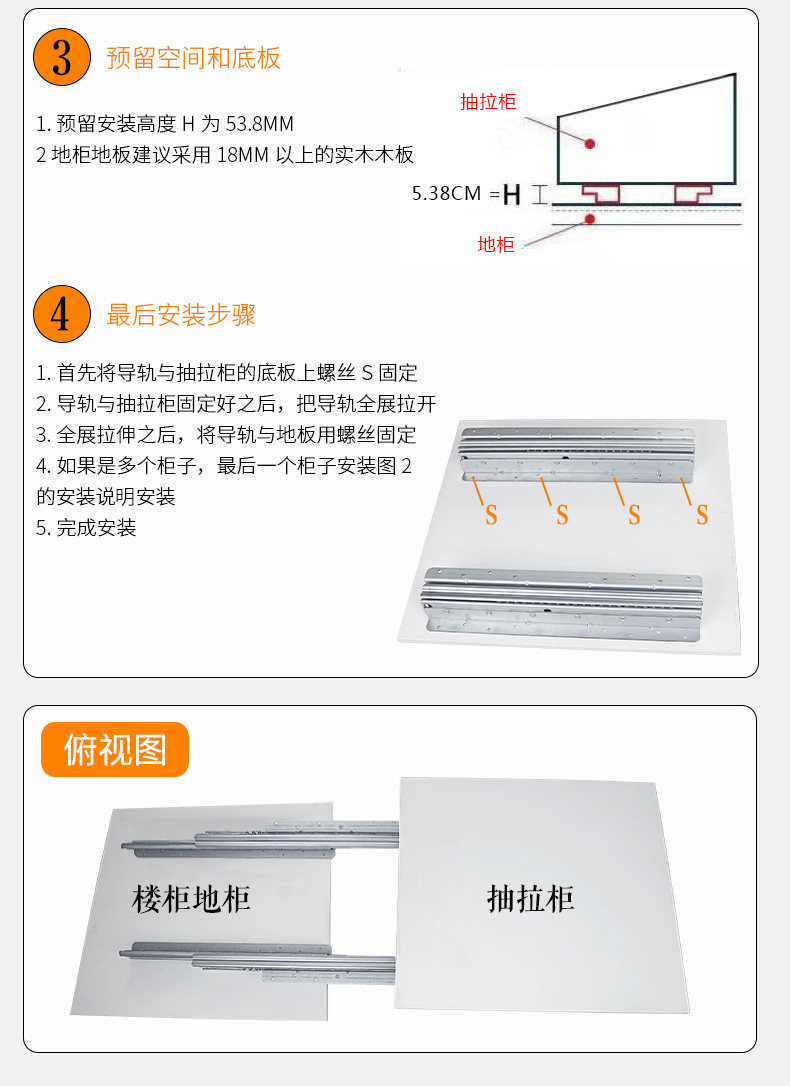 3 预留空间和底板

1. 预留安装高度 H 为 53.8MM
2 地柜地板建议采用 18MM 以上的实木木板

抽拉柜
5.38CM = H
地柜

4 最后安装步骤

1. 首先将导轨与抽拉柜的底板上螺丝 S 固定
2. 导轨与抽拉柜固定好之后，把导轨全展拉开
3. 全展拉伸之后，将导轨与地板用螺丝固定
4. 如果是多个柜子，最后一个柜子安装图 2 的安装说明安装
5. 完成安装

S S S S

俯视图

楼柜地柜
抽拉柜