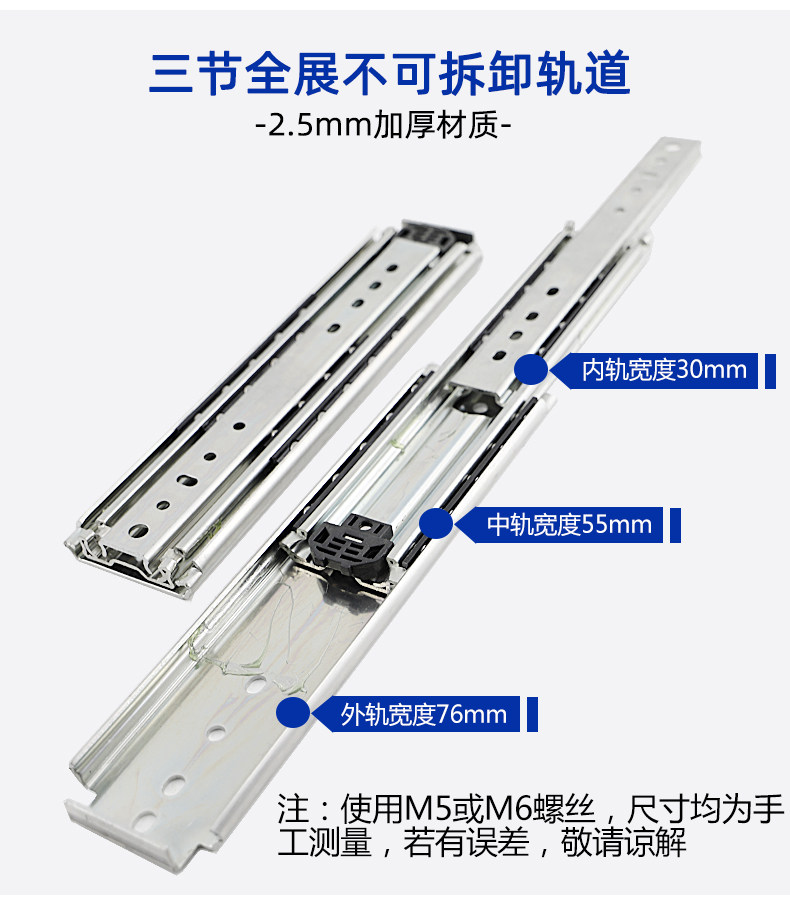 三节全展不可拆卸轨道

-2.5mm加厚材质-

内轨宽度30mm

中轨宽度55mm

外轨宽度76mm

注：使用M5或M6螺丝，尺寸均为手工测量，若有误差，敬请谅解