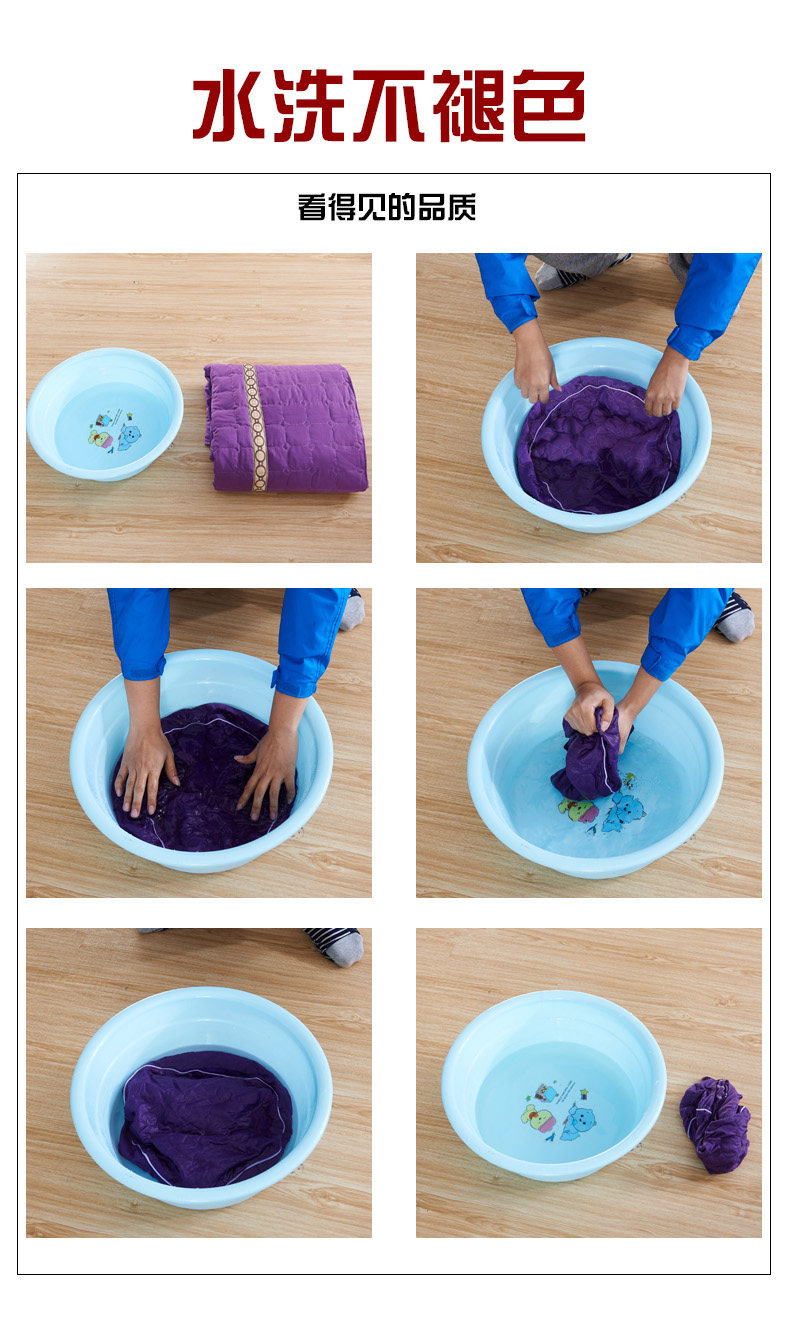 水洗不褪色

看得见的品质