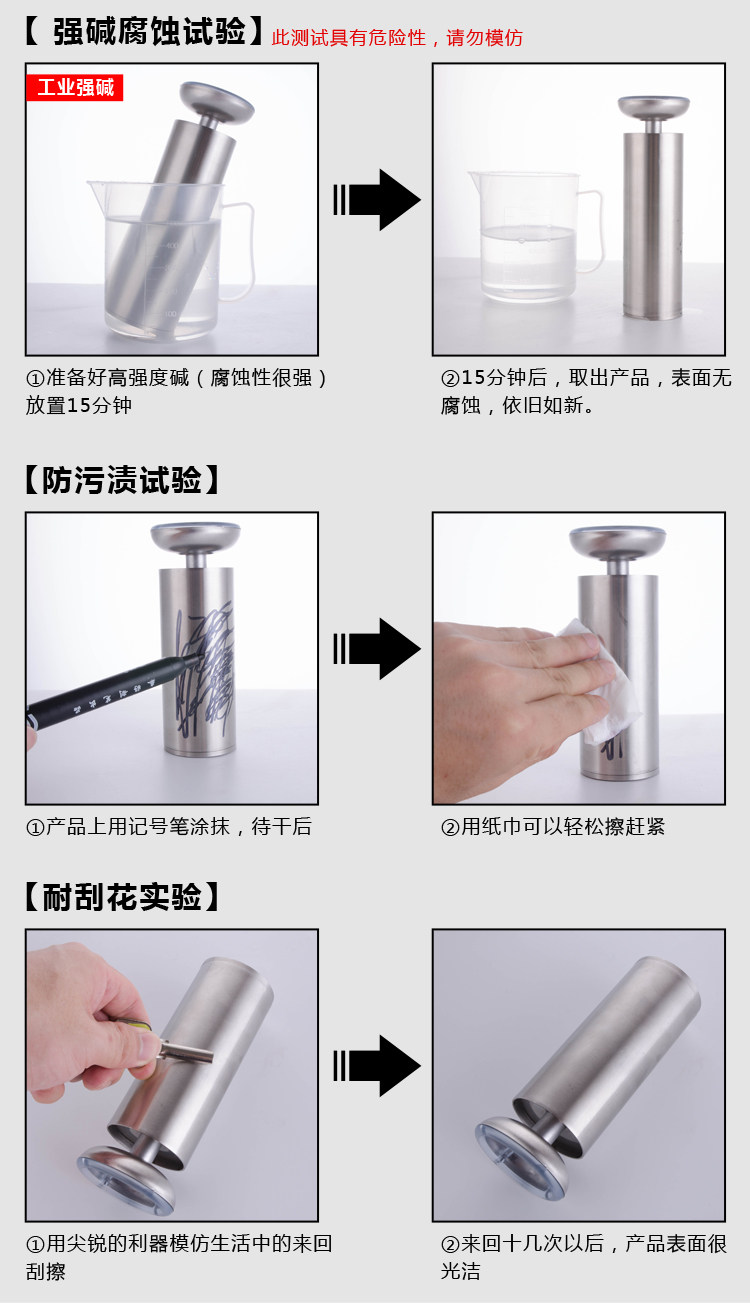 【 强碱腐蚀试验】此测试具有危险性，请勿模仿

工业强碱

①准备好高强度碱（腐蚀性很强）放置15分钟

②15分钟后，取出产品，表面无腐蚀，依旧如新。

【防污渍试验】

①产品上用记号笔涂抹，待干后

②用纸巾可以轻松擦赶紧

【耐刮花实验】

①用尖锐的利器模仿生活中的来回刮擦

②来回十几次以后，产品表面很光洁