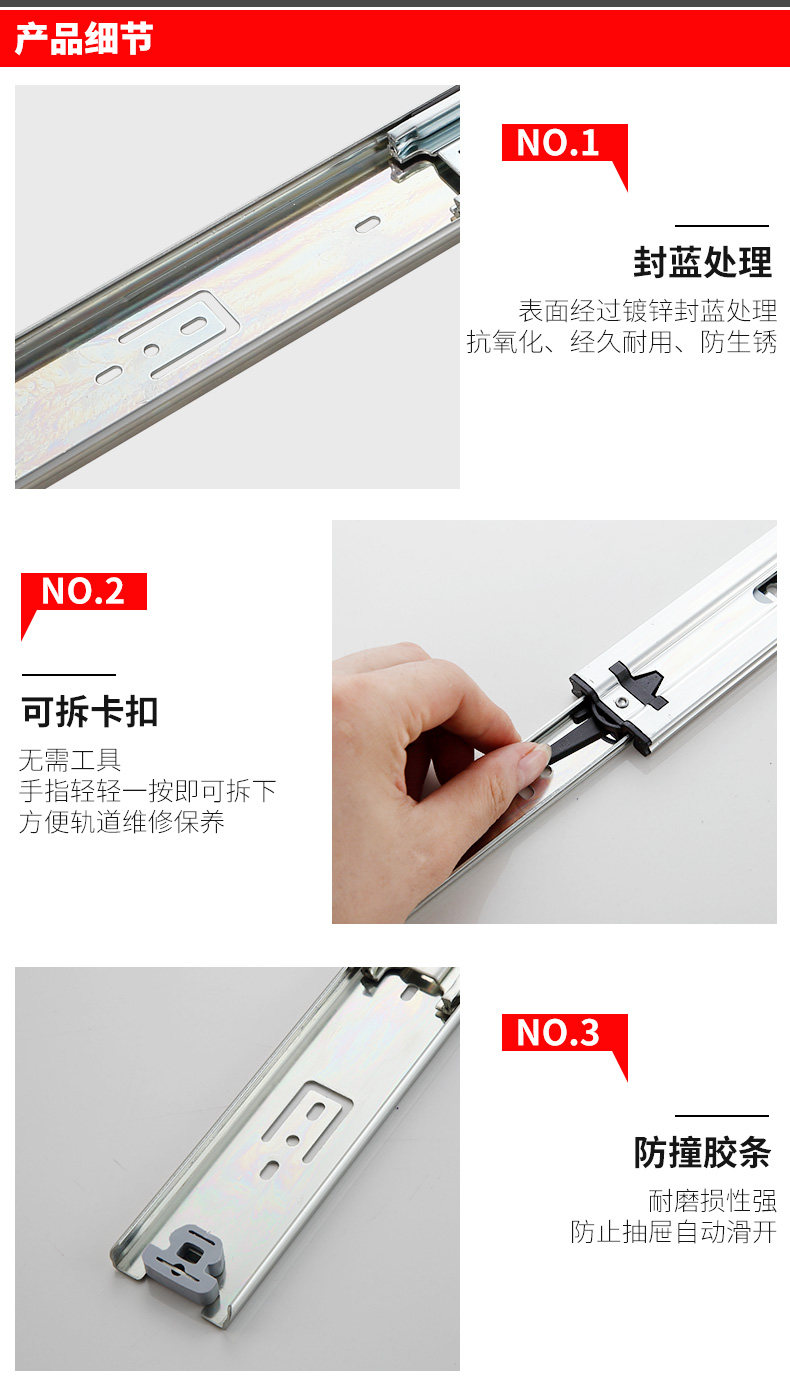 产品细节

NO.1

封蓝处理

表面经过镀锌封蓝处理
抗氧化、经久耐用、防生锈

NO.2

可拆卡扣

无需工具
手指轻轻一按即可拆下
方便轨道维修保养

NO.3

防撞胶条

耐磨损性强
防止抽屉自动滑开