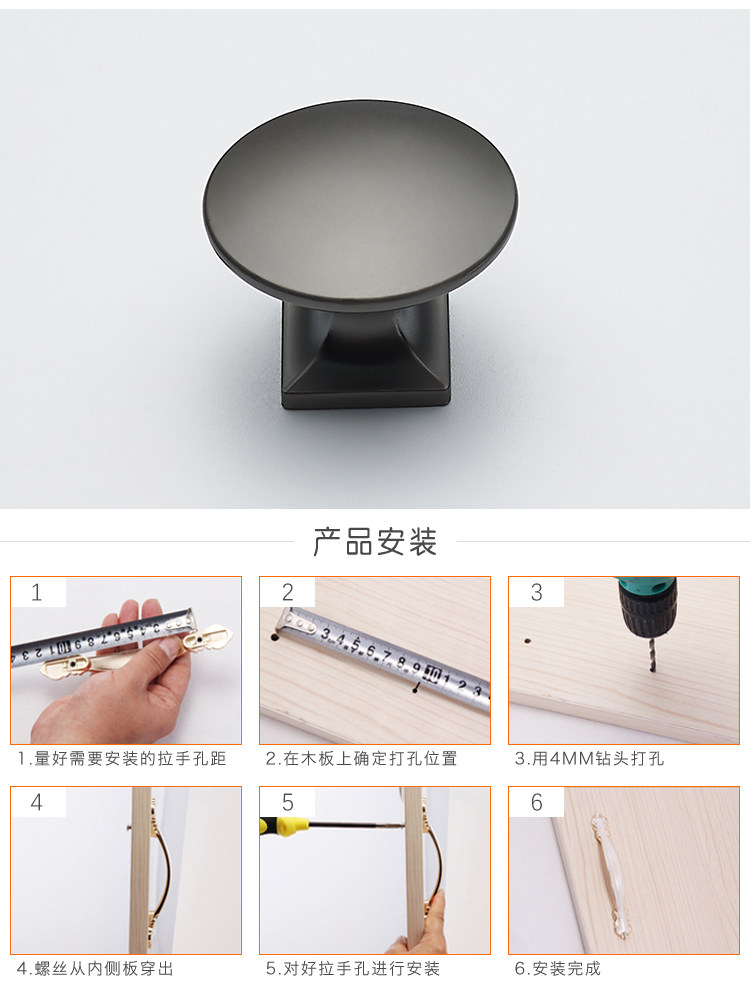 产品安装

1

1.量好需要安装的拉手孔距

2

2.在木板上确定打孔位置

3

3.用4MM钻头打孔

4

4.螺丝从内侧板穿出

5

5.对好拉手孔进行安装

6

6.安装完成