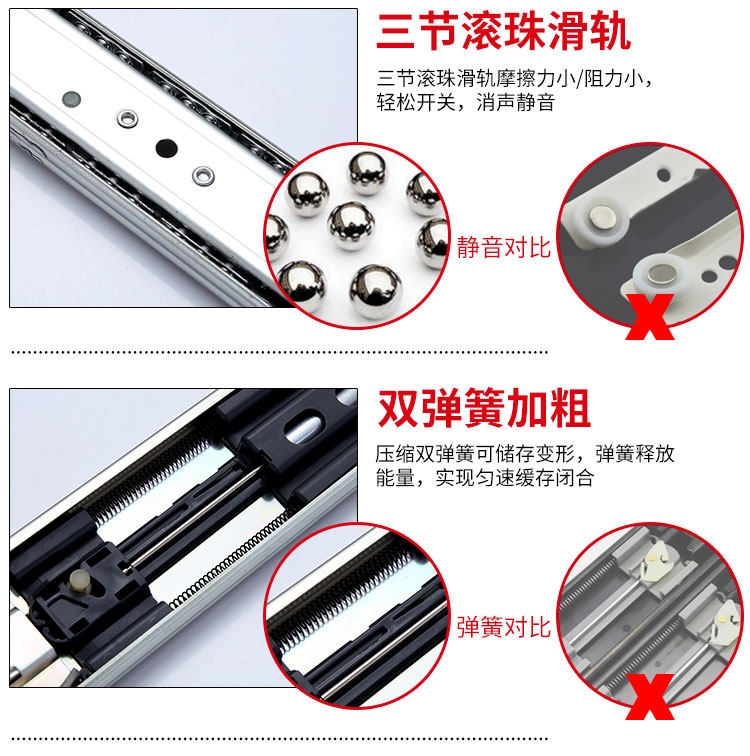 三节滚珠滑轨

三节滚珠滑轨摩擦力小/阻力小，轻松开关，消声静音

静音对比

X

双弹簧加粗

压缩双弹簧可储存变形，弹簧释放能量，实现匀速缓存闭合

弹簧对比

X