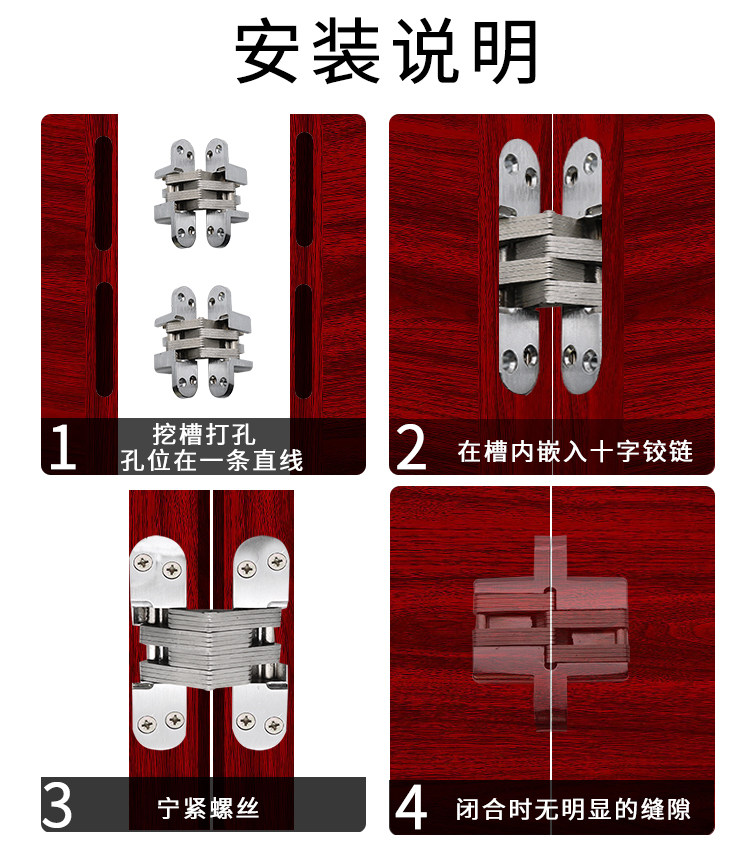 安装说明

1 挖槽打孔
孔位在一条直线

2 在槽内嵌入十字铰链

3 宁紧螺丝

4 闭合时无明显的缝隙