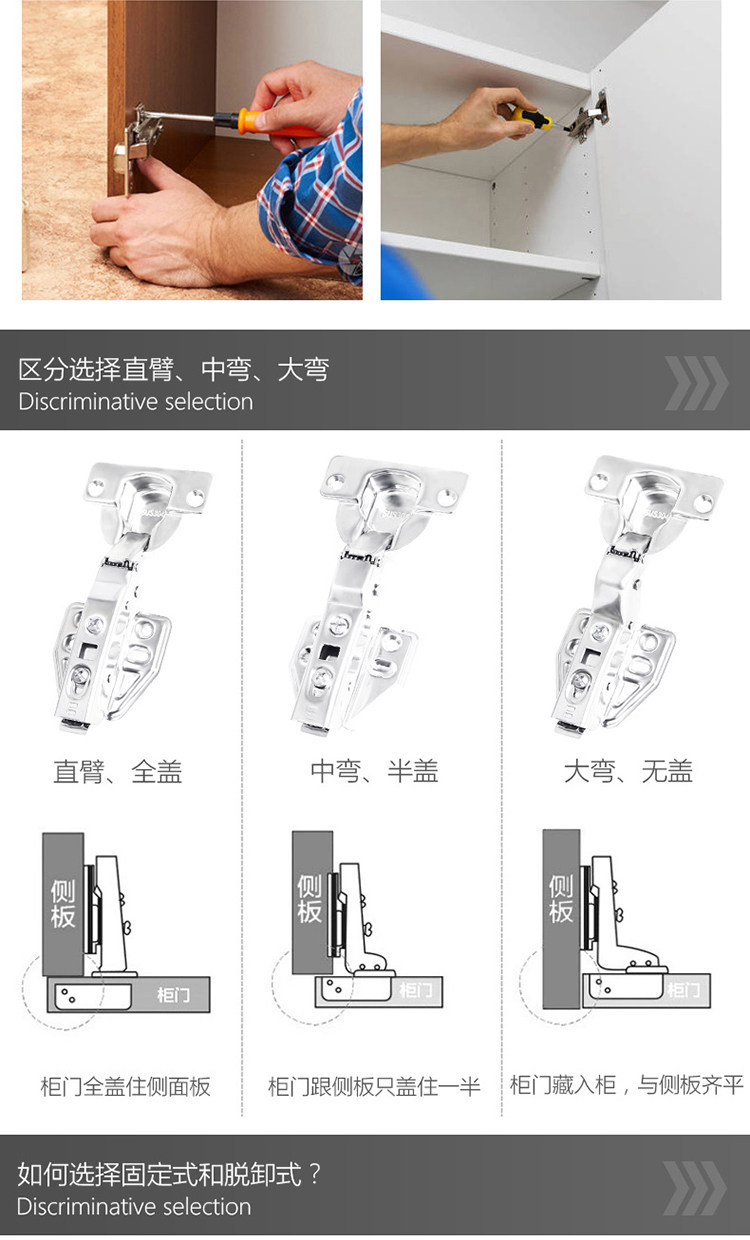 区分选择直臂、中弯、大弯
Discriminative selection

直臂、全盖

侧板
柜门

柜门全盖住侧面板

中弯、半盖

侧板
柜门

柜门跟侧板只盖住一半

大弯、无盖

侧板
柜门

柜门藏入柜，与侧板齐平

如何选择固定式和脱卸式？
Discriminative selection