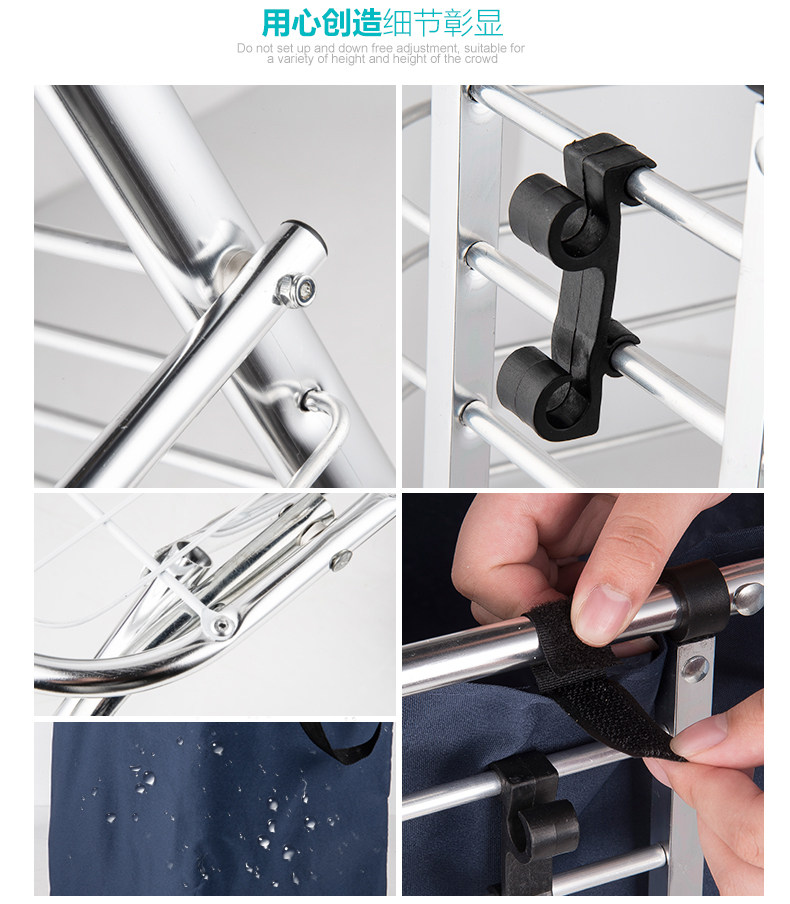 用心创造细节彰显

Do not set up and down free adjustment, suitable for a variety of height and height of the crowd