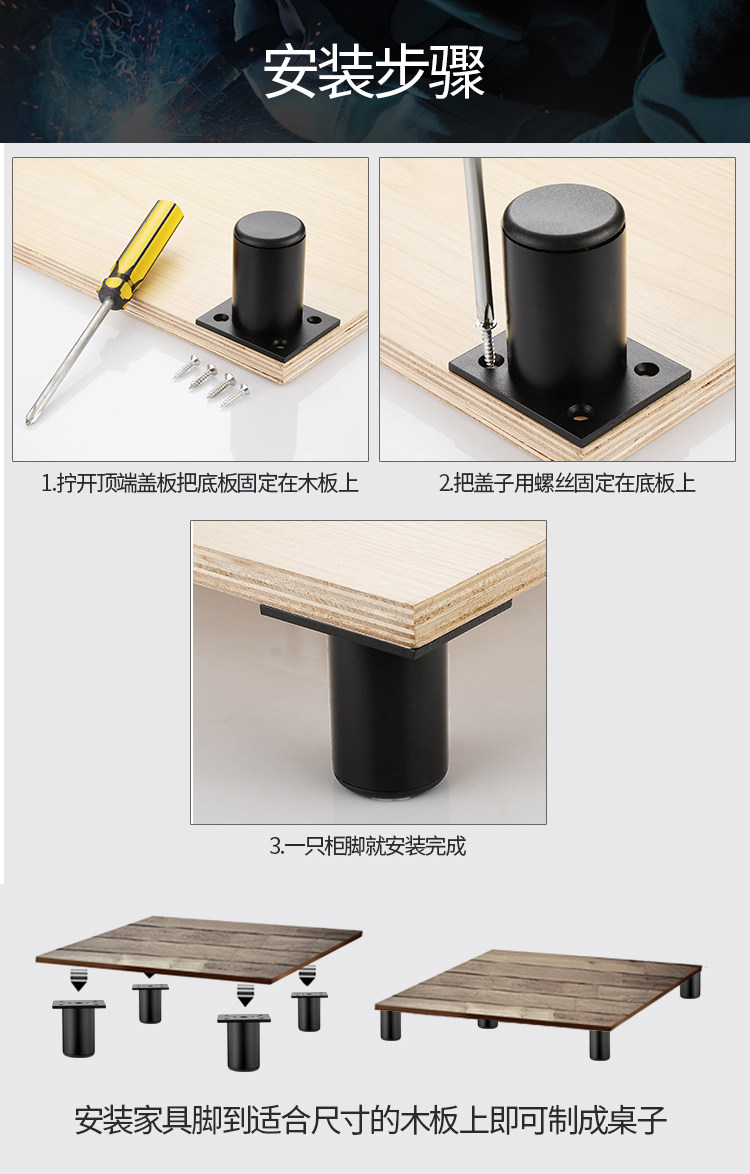 安装步骤

1.拧开顶端盖板把底板固定在木板上

2.把盖子用螺丝固定在底板上

3.一只柜脚就安装完成

安装家具脚到适合尺寸的木板上即可制成桌子